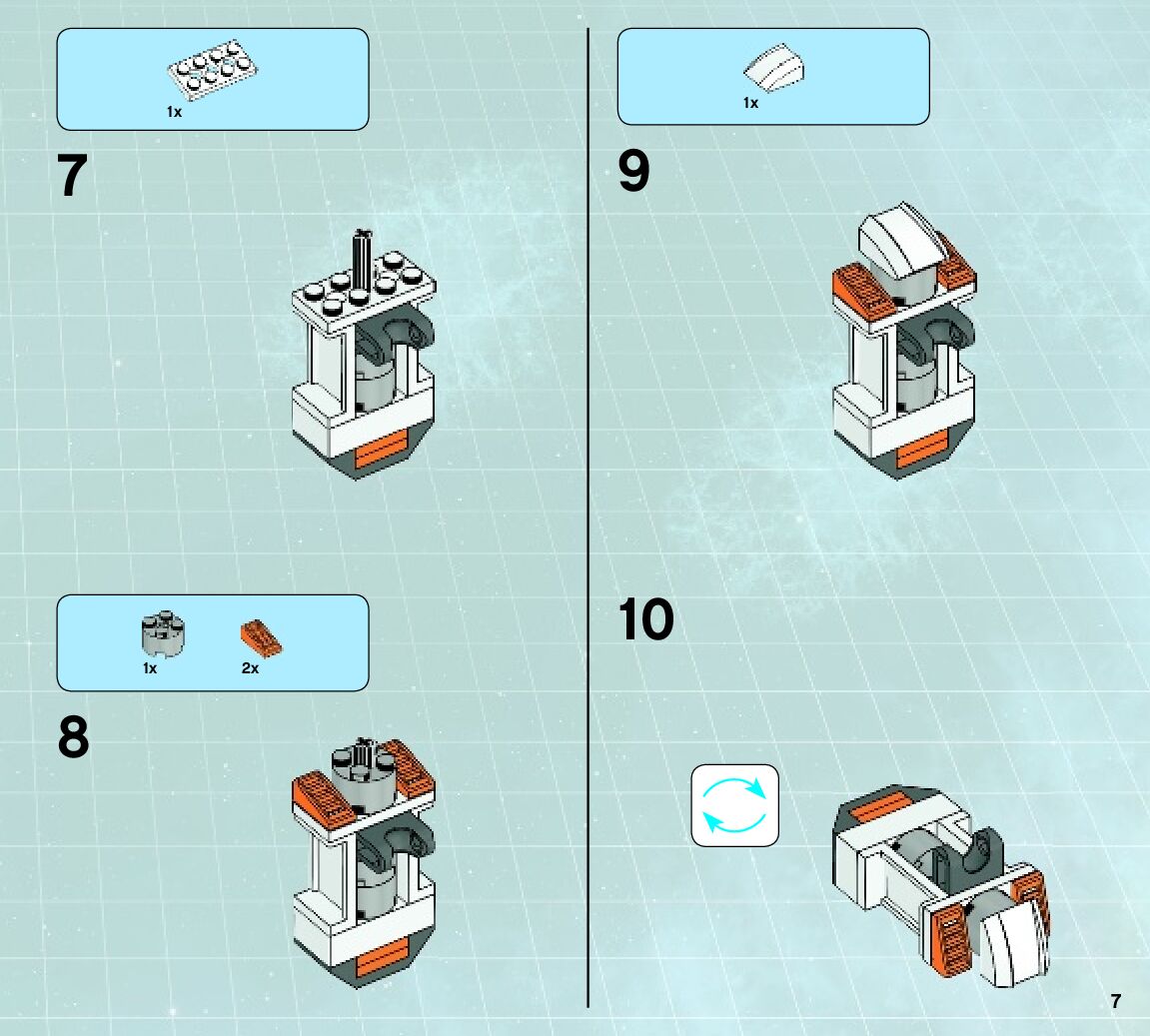 1x

7

1x 2x

8

1x

9

10

7