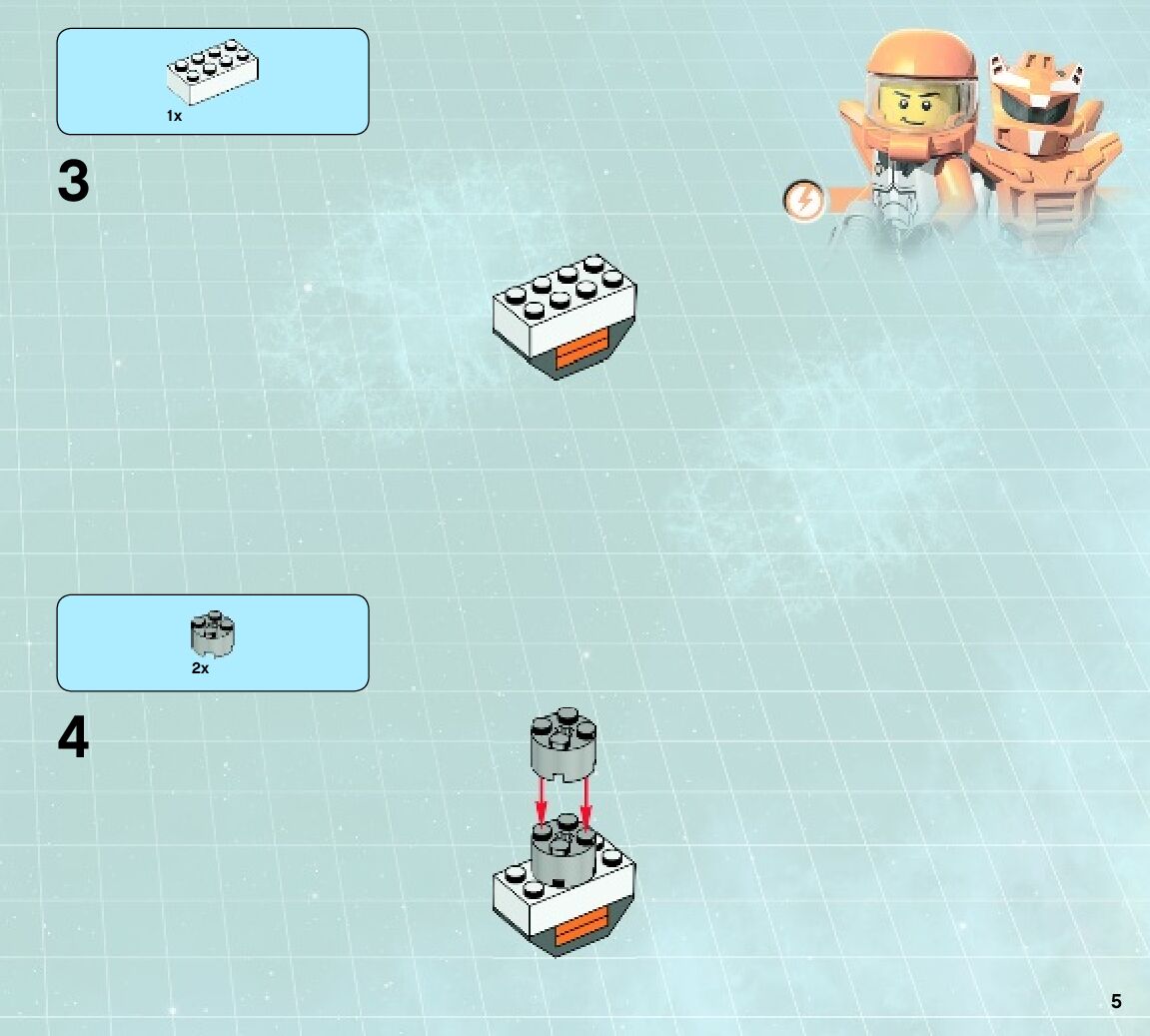 1x

3

2x

4

5