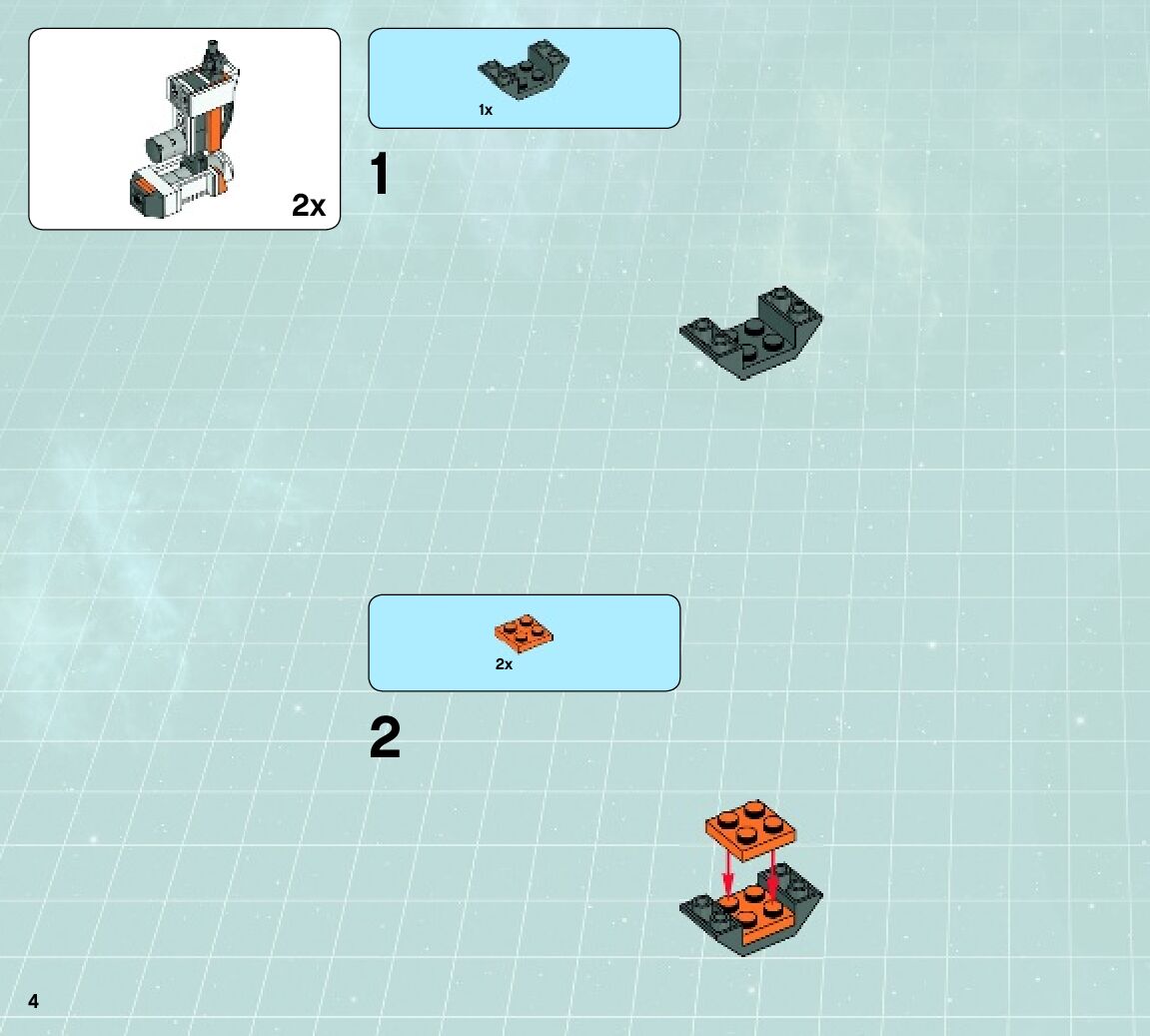 2x

1x

1

2x

2

4