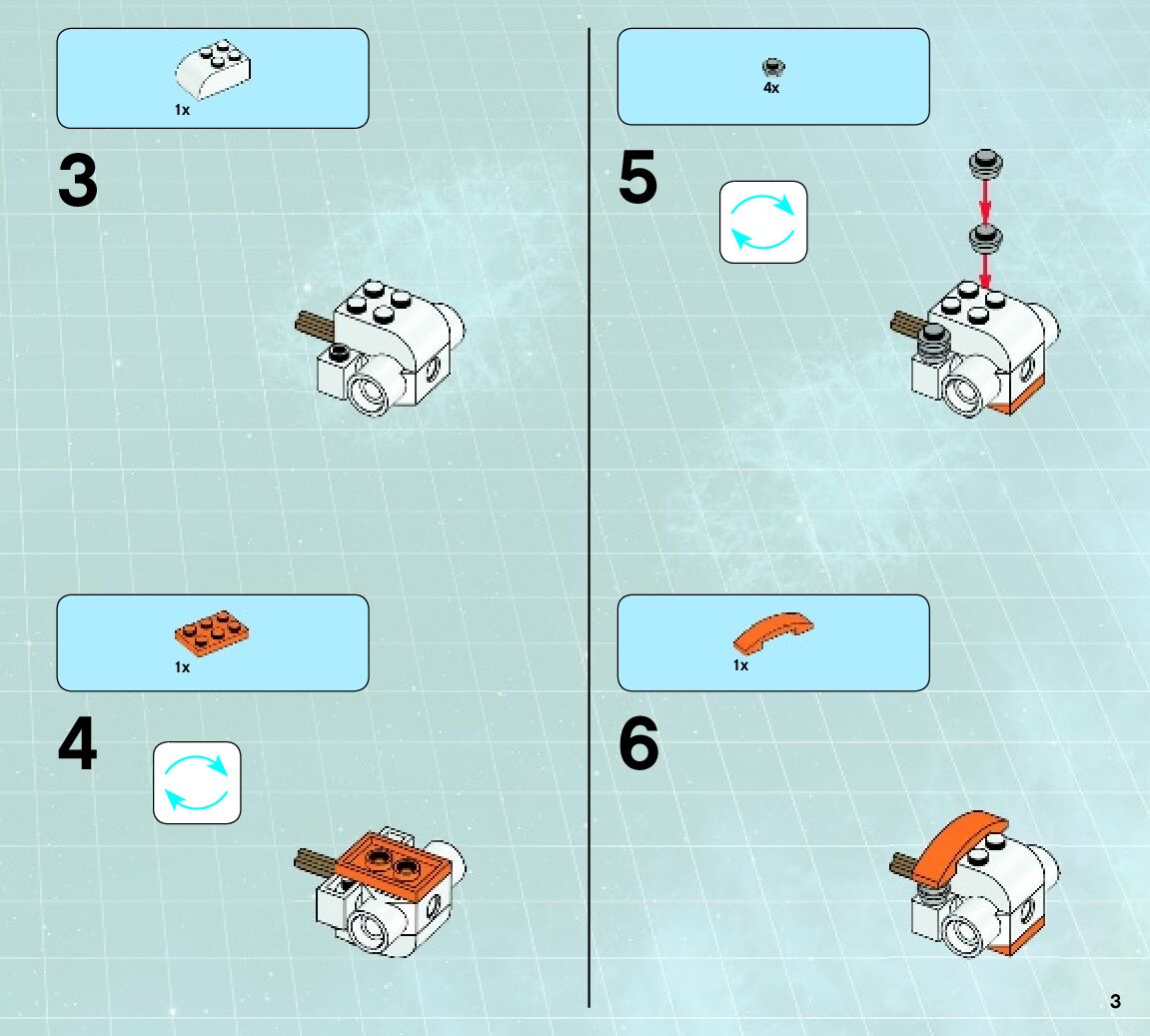 1x

3

1x

4

4x

5

1x

6

3