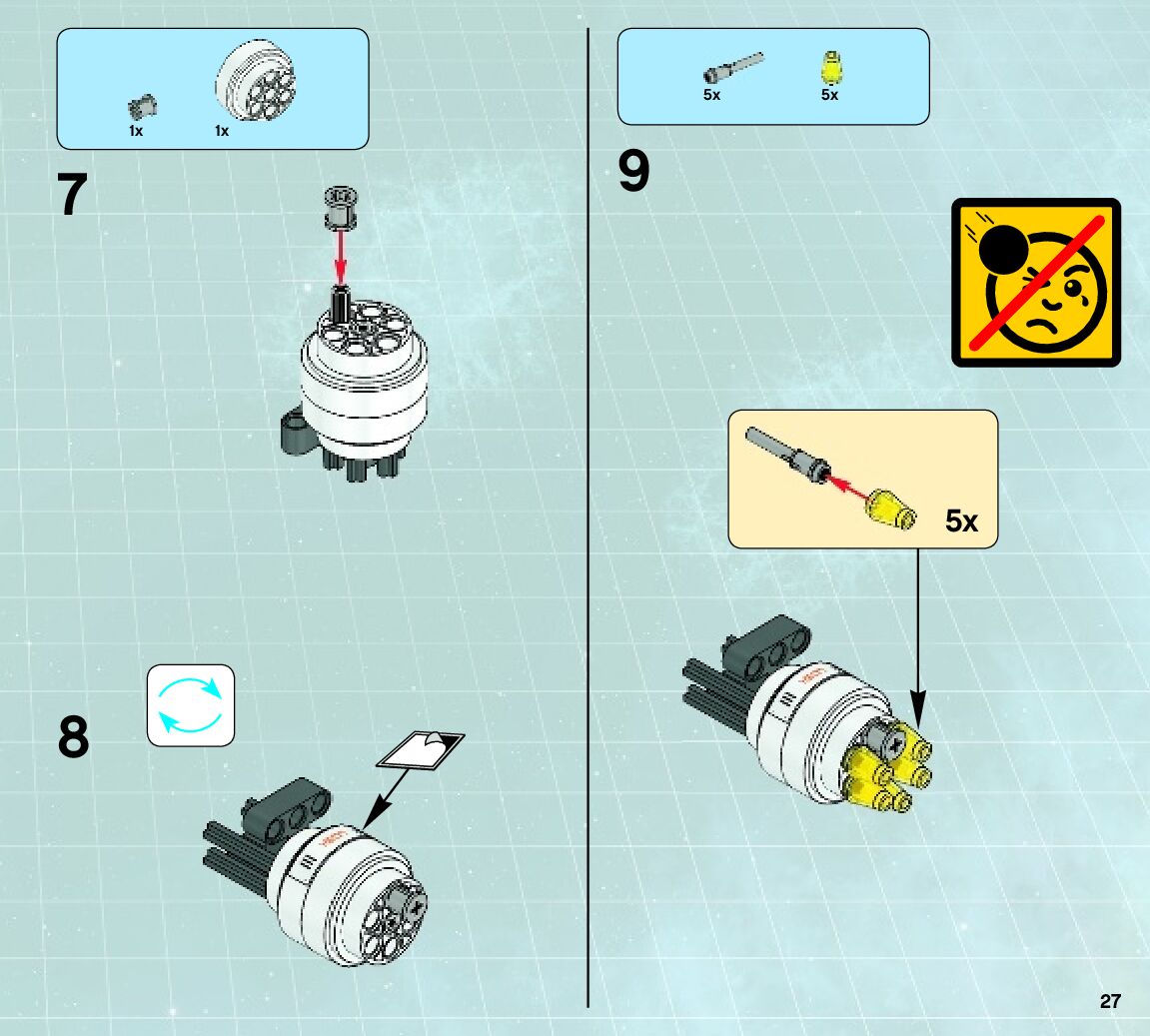 1x 1x

7

8

5x 5x

9

5x

27