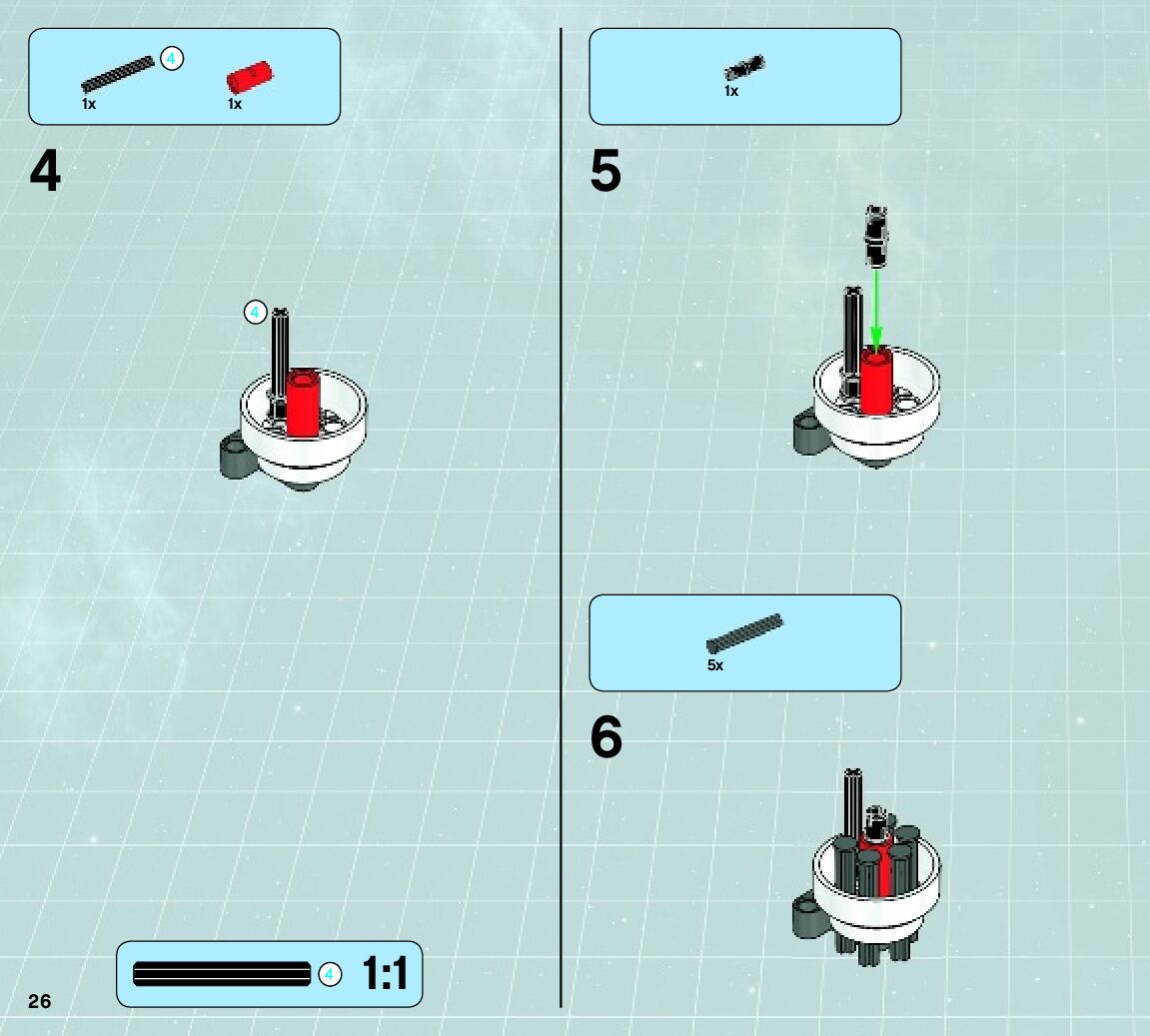 4
1x
2
1x

4

4

4
1:1

26

1x

5

5x

6