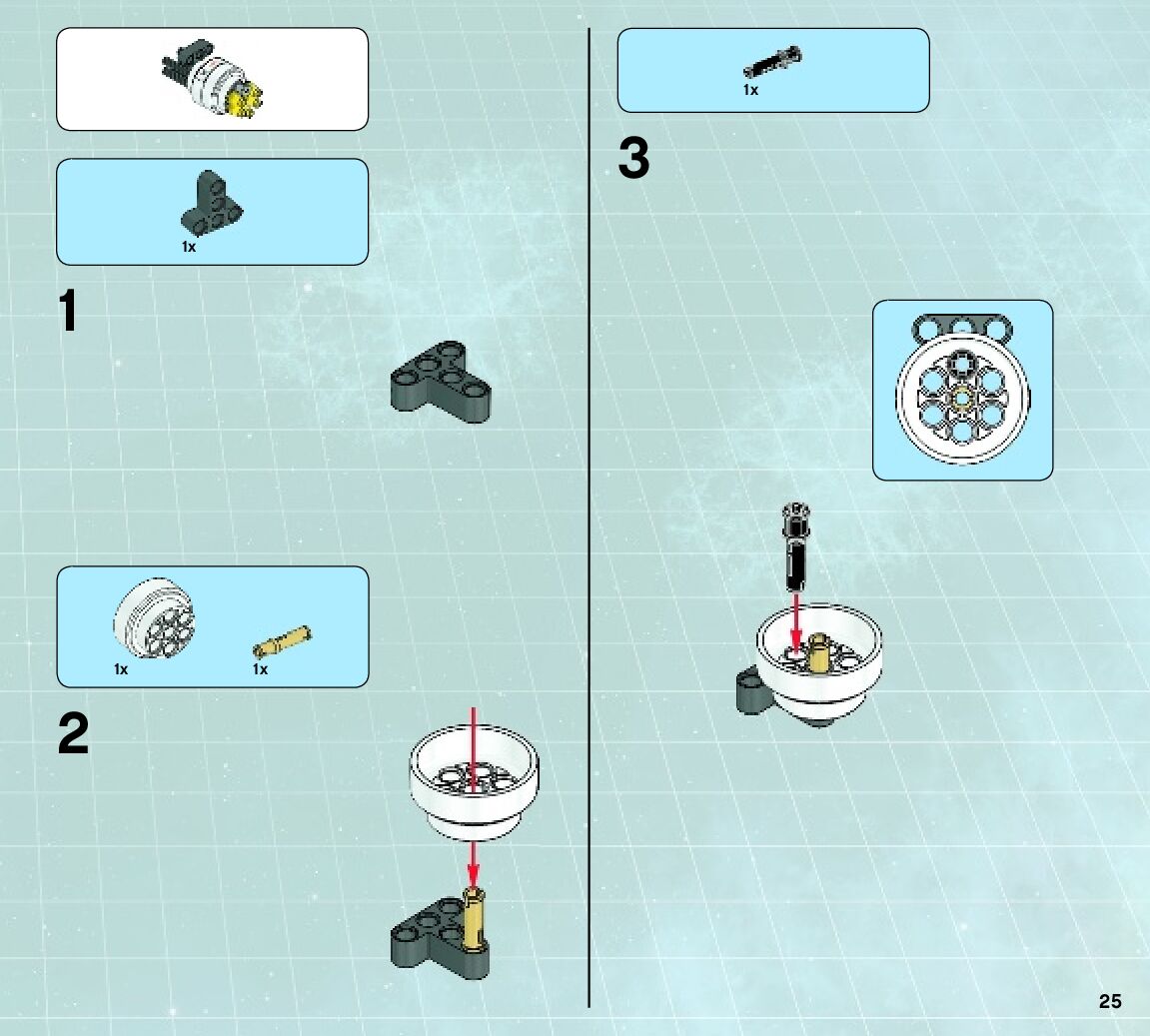 1x

1

1x 1x

2

1x

3

25