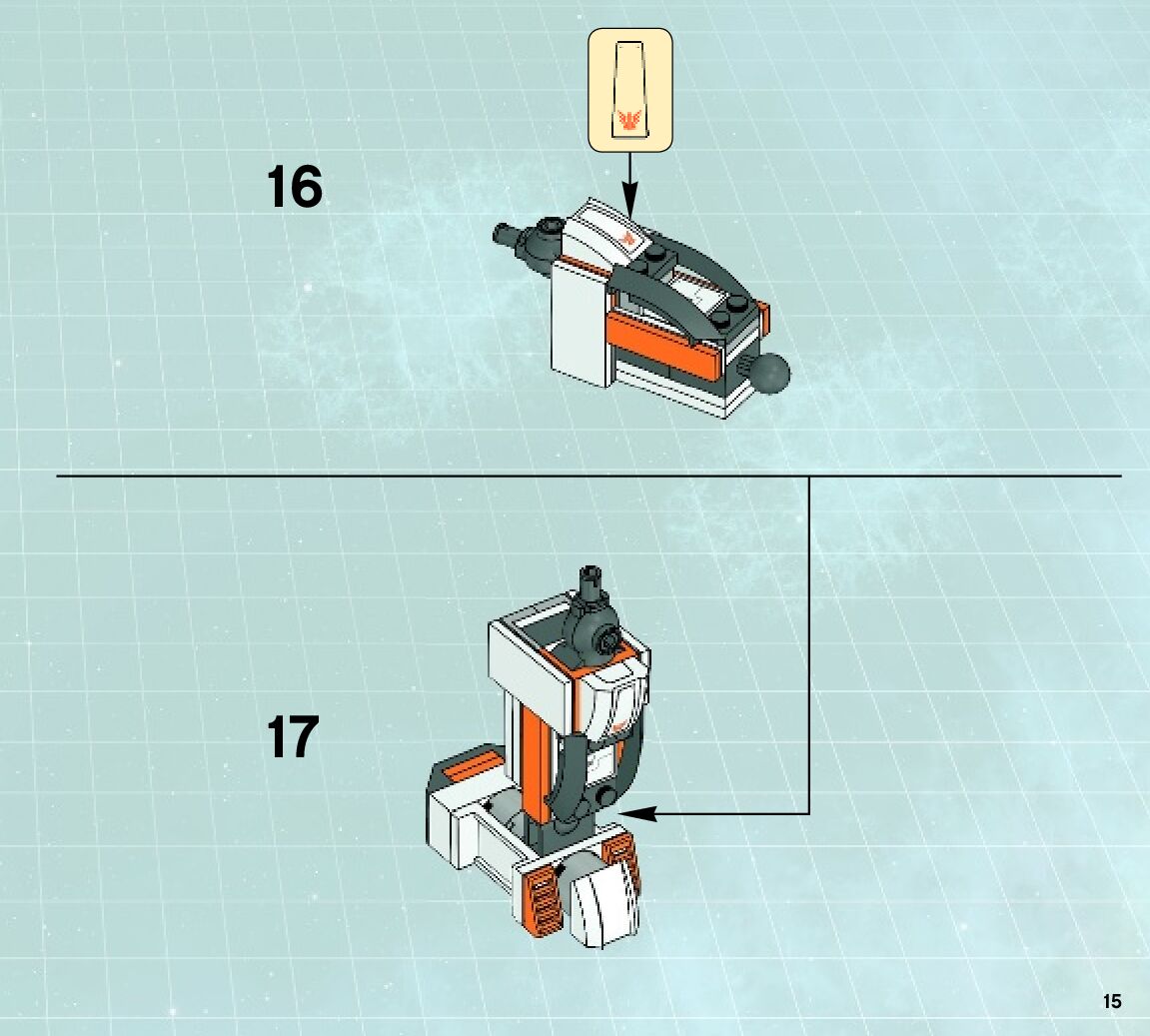 16

17

15