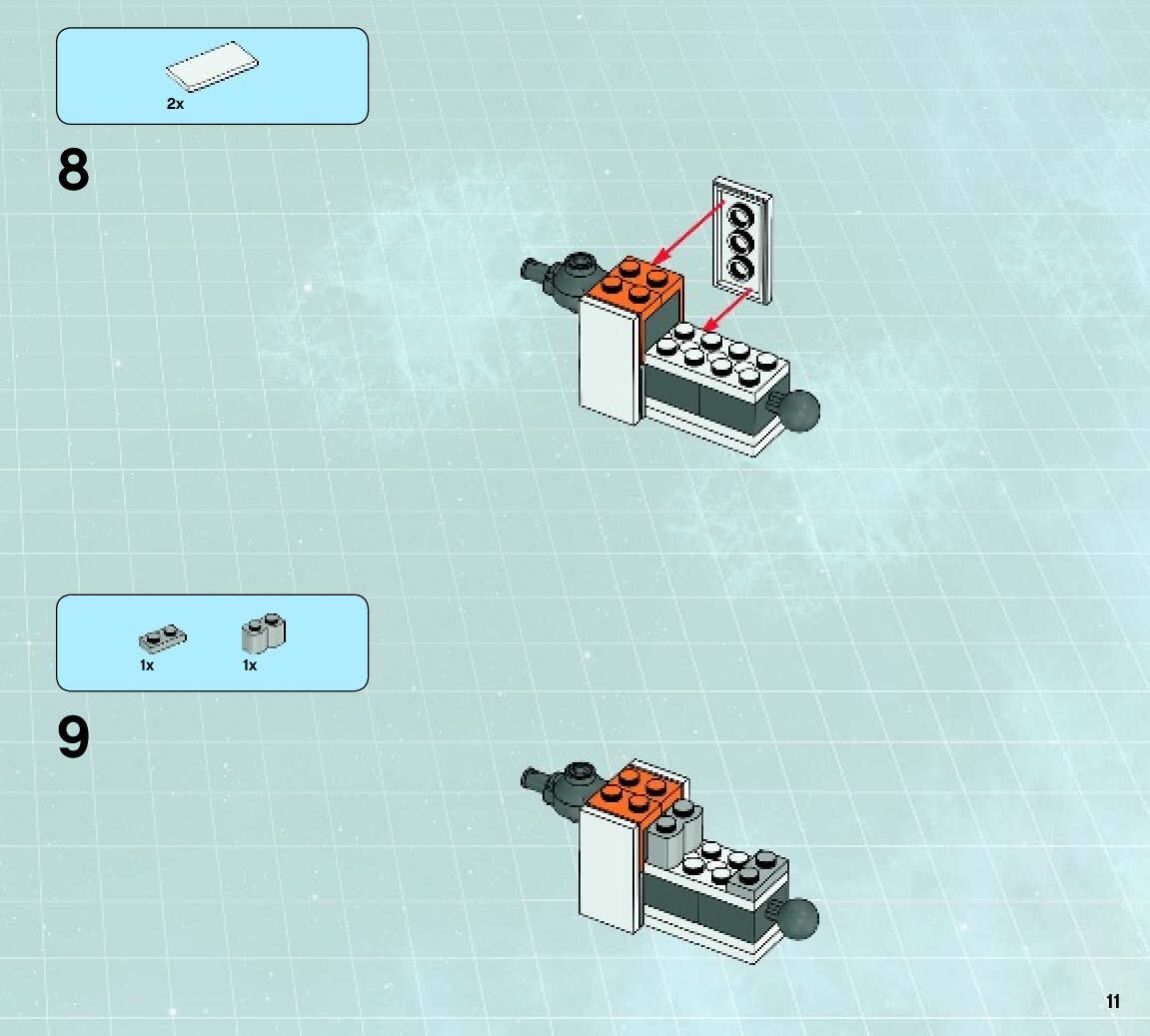 2x

8

1x 1x

9

11