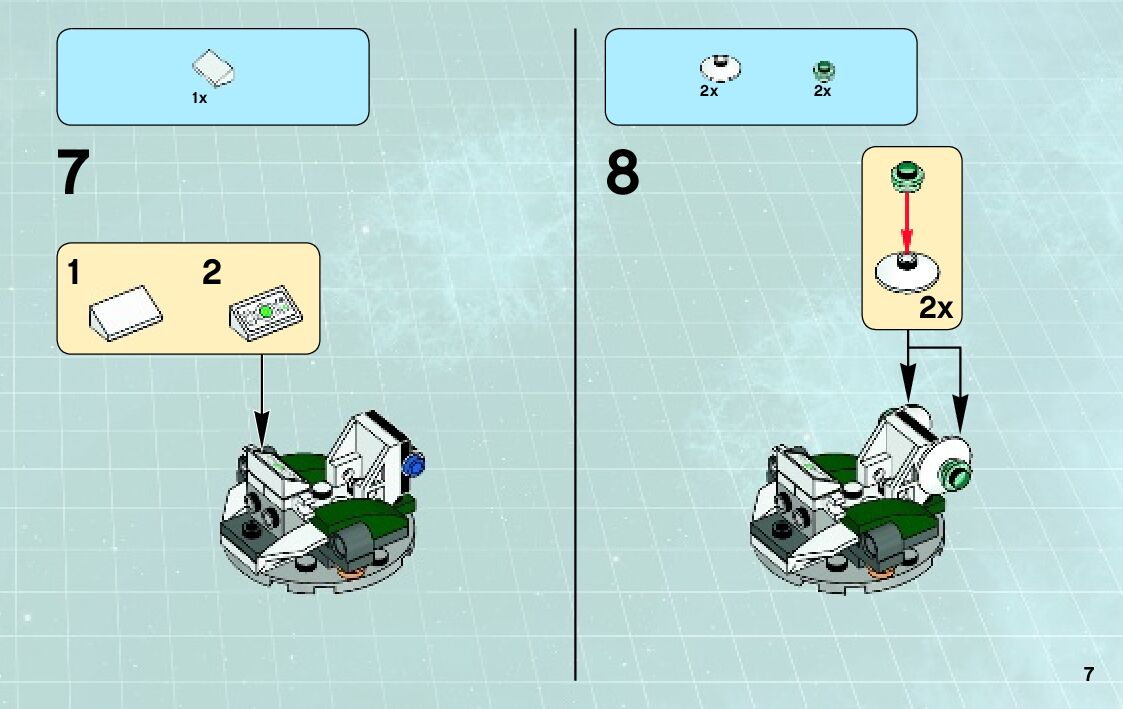 1x

7

1 2

2x 2x

8

2x

7