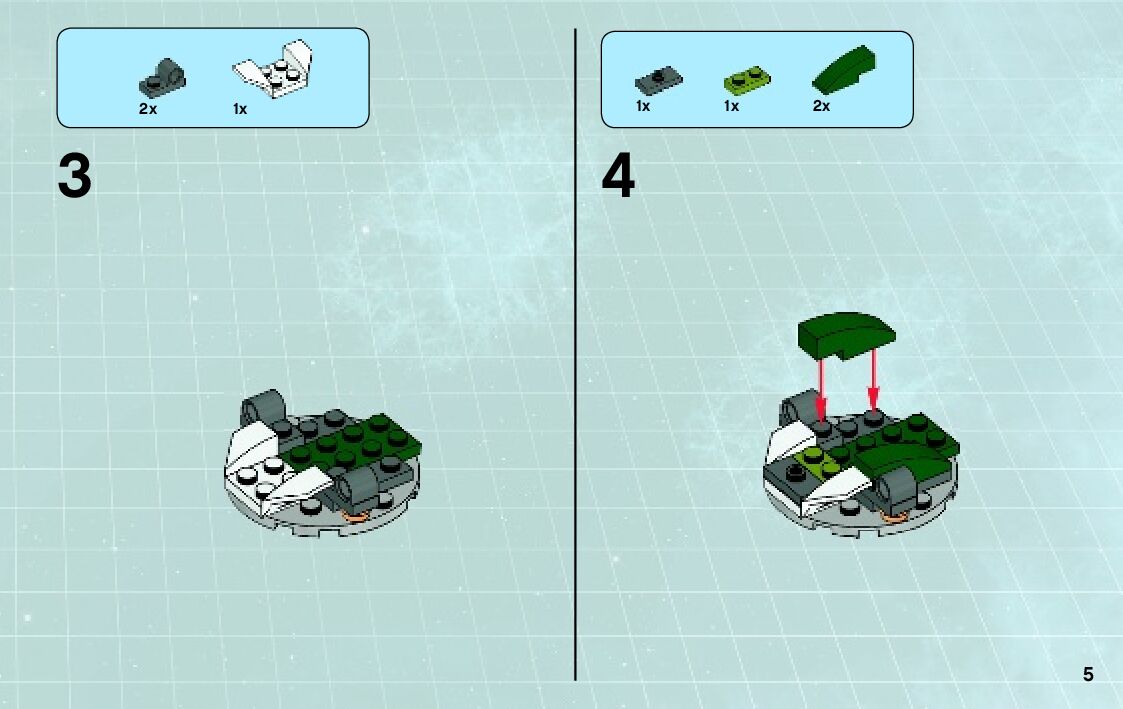 2x 1x

3

1x 1x 2x

4

5