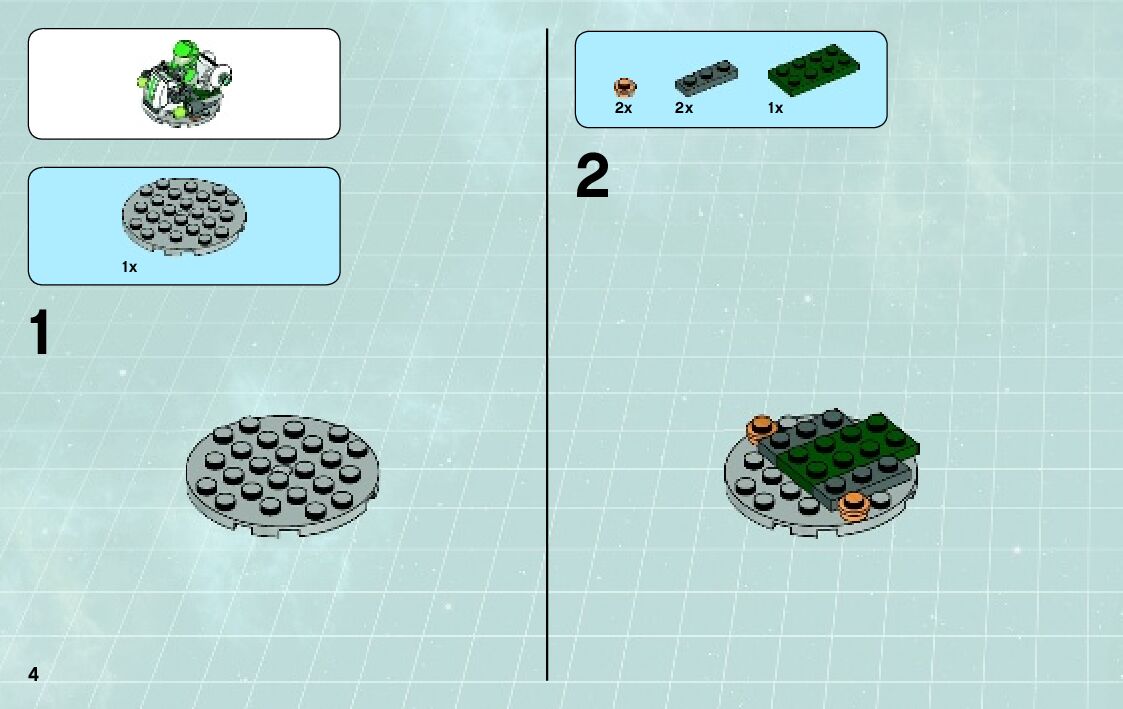 1x

1

4

2x 2x 1x

2