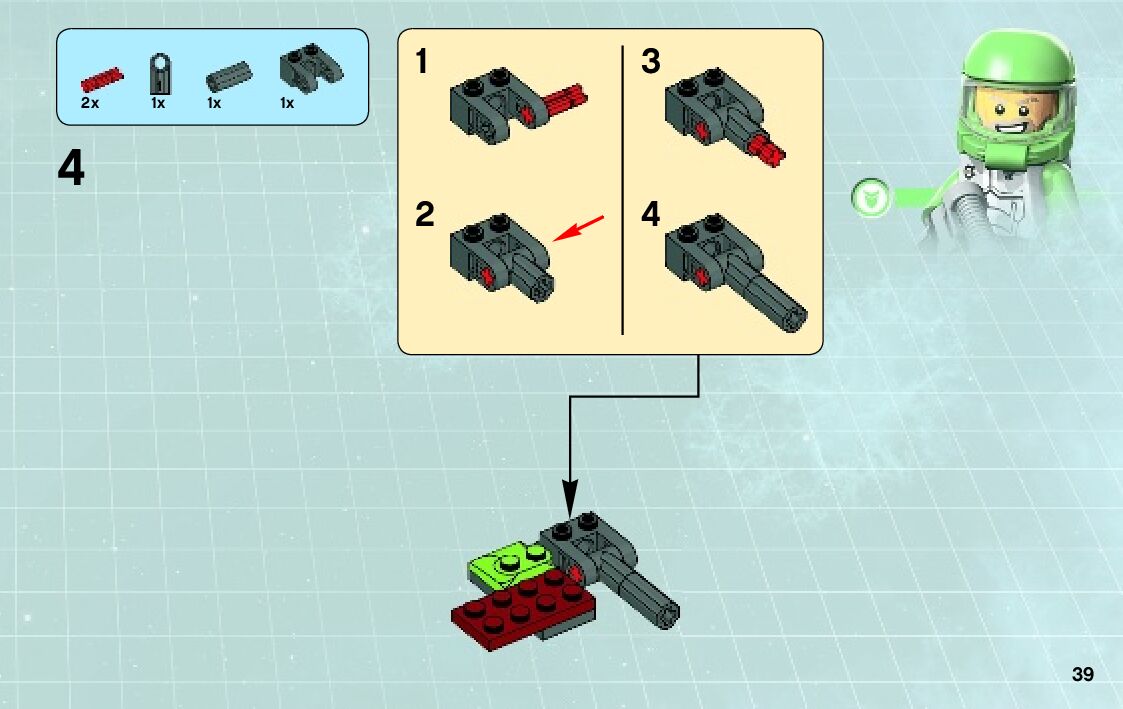 2x 1x 1x 1x

4

1

2

3

4

39