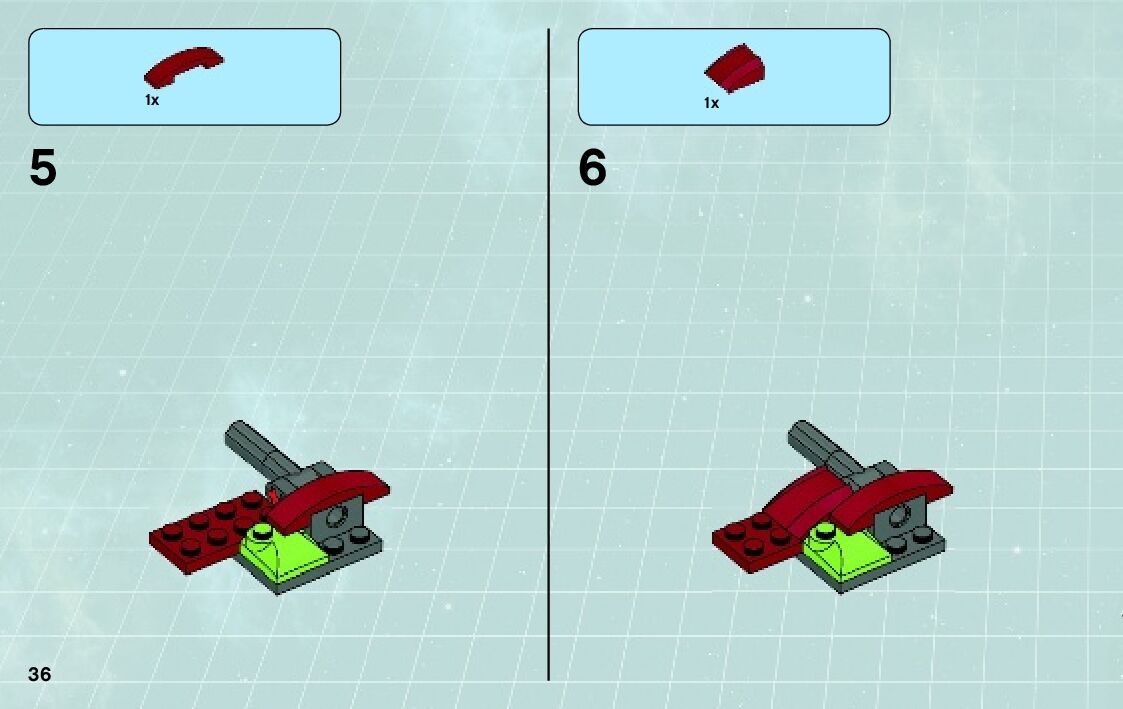 1x

5

1x

6

36