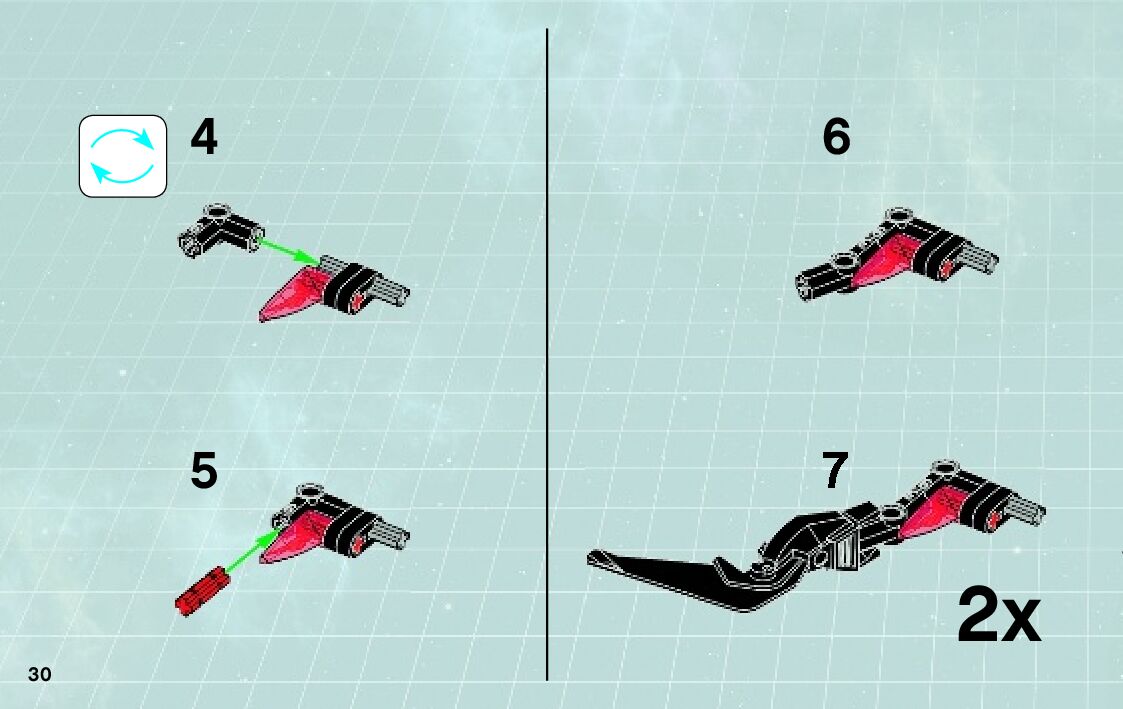 4

5

30

6

7

2x