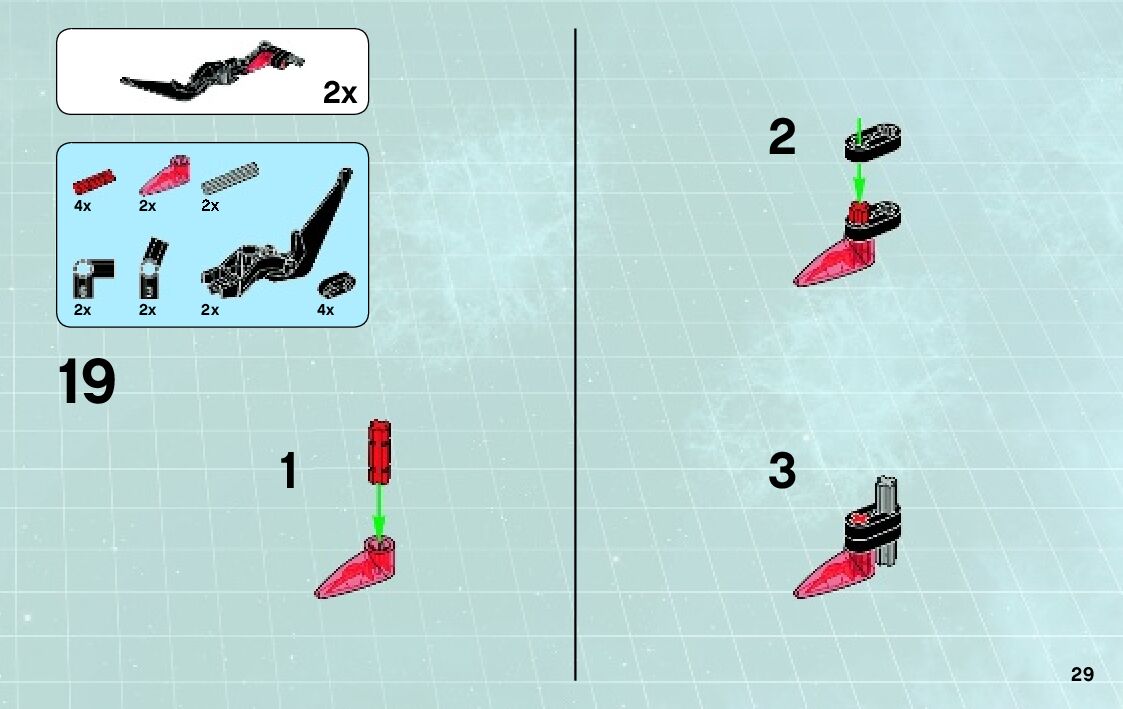 2x

4x 2x 2x

2x 2x 2x 4x

19

1

2

3

29