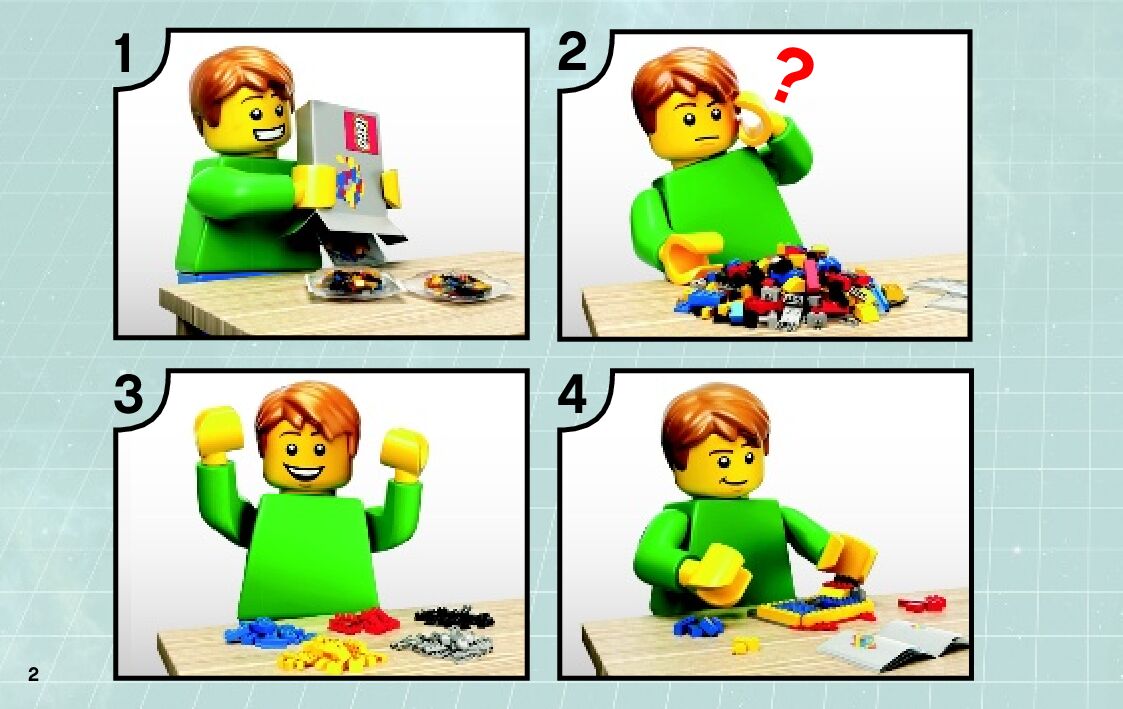 1

2

?

3

4

2