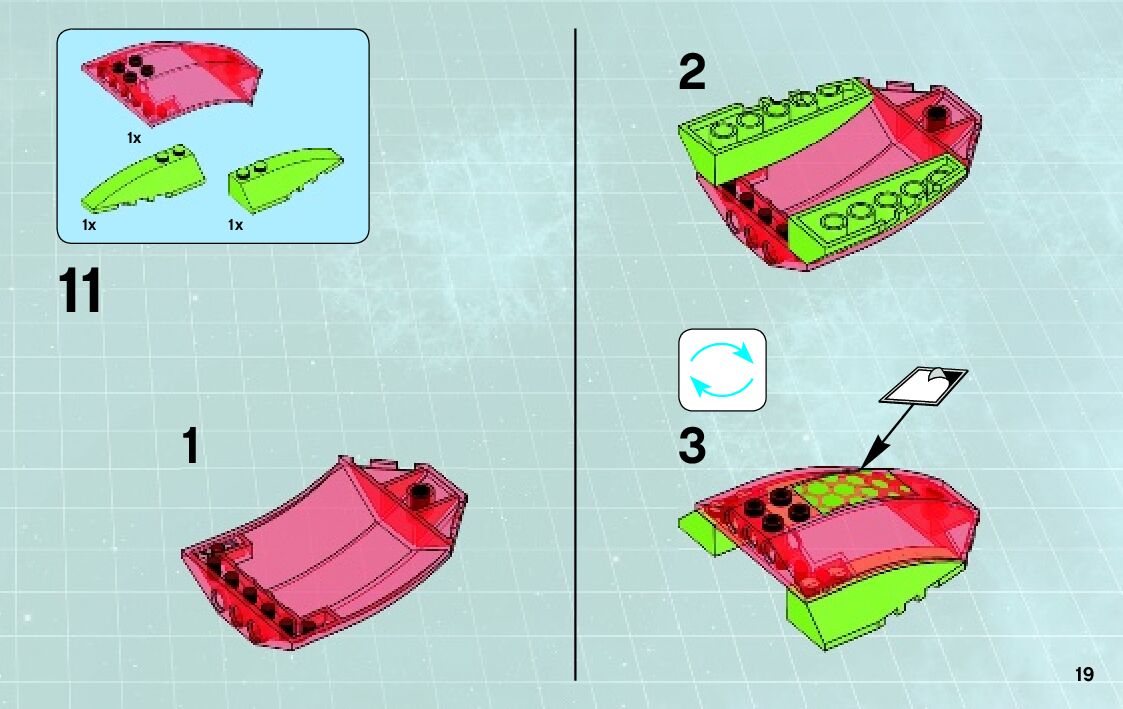 1x

1x

1x

11

1

2

3

19