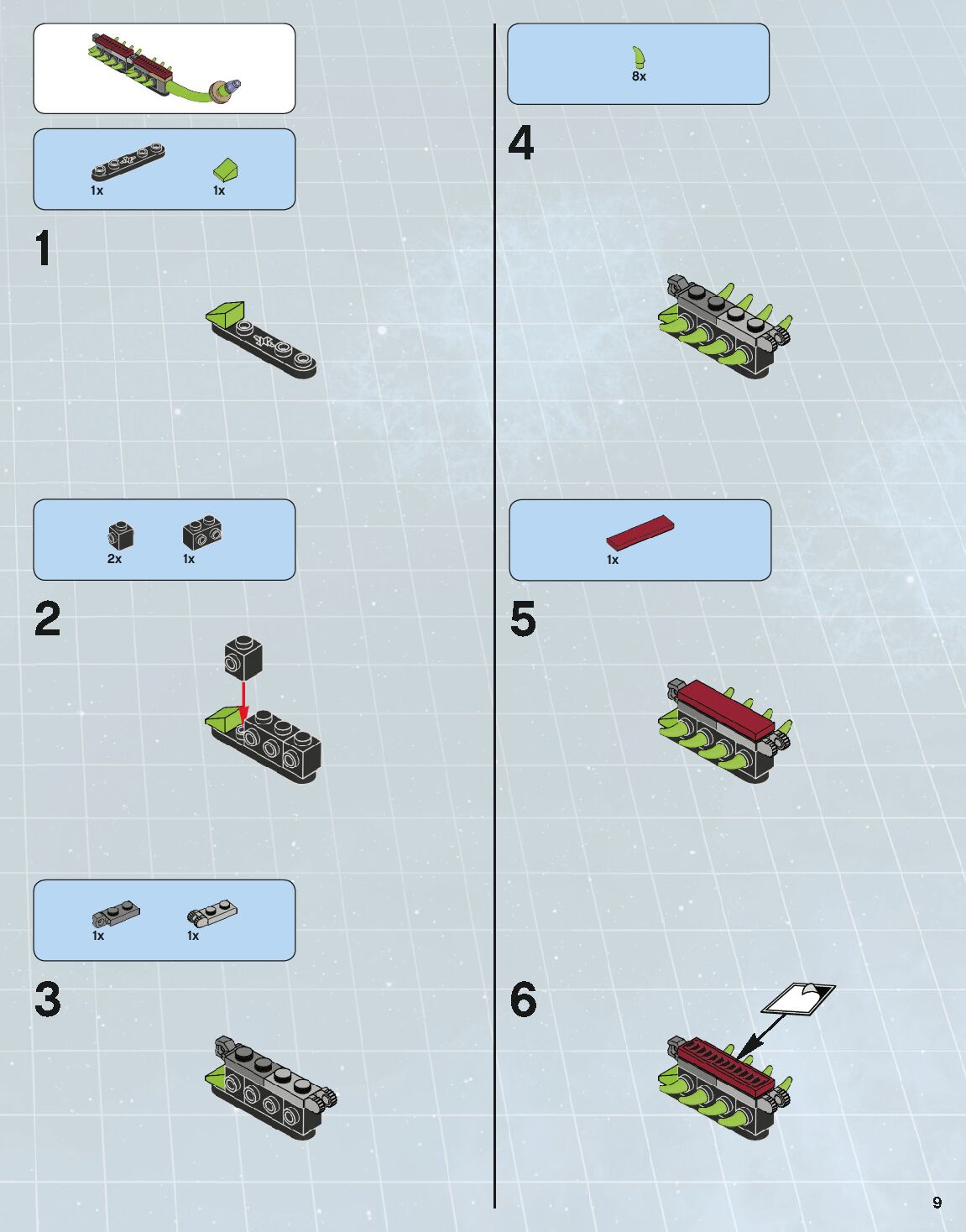 1x 1x

1

2x 1x

2

1x 1x

3

8x

4

1x

5

6

9