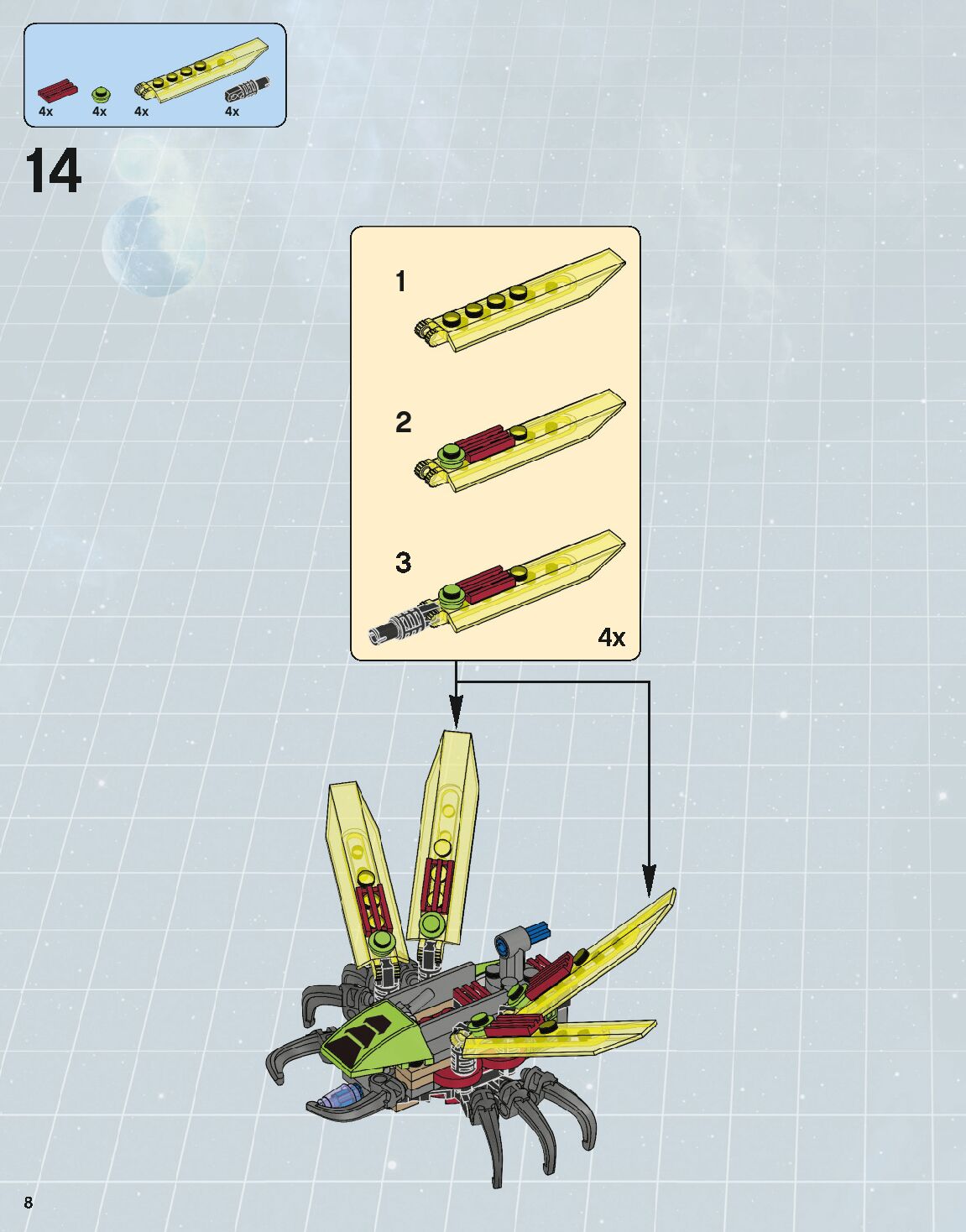 4x 4x 4x 4x

14

1

2

3

4x

8