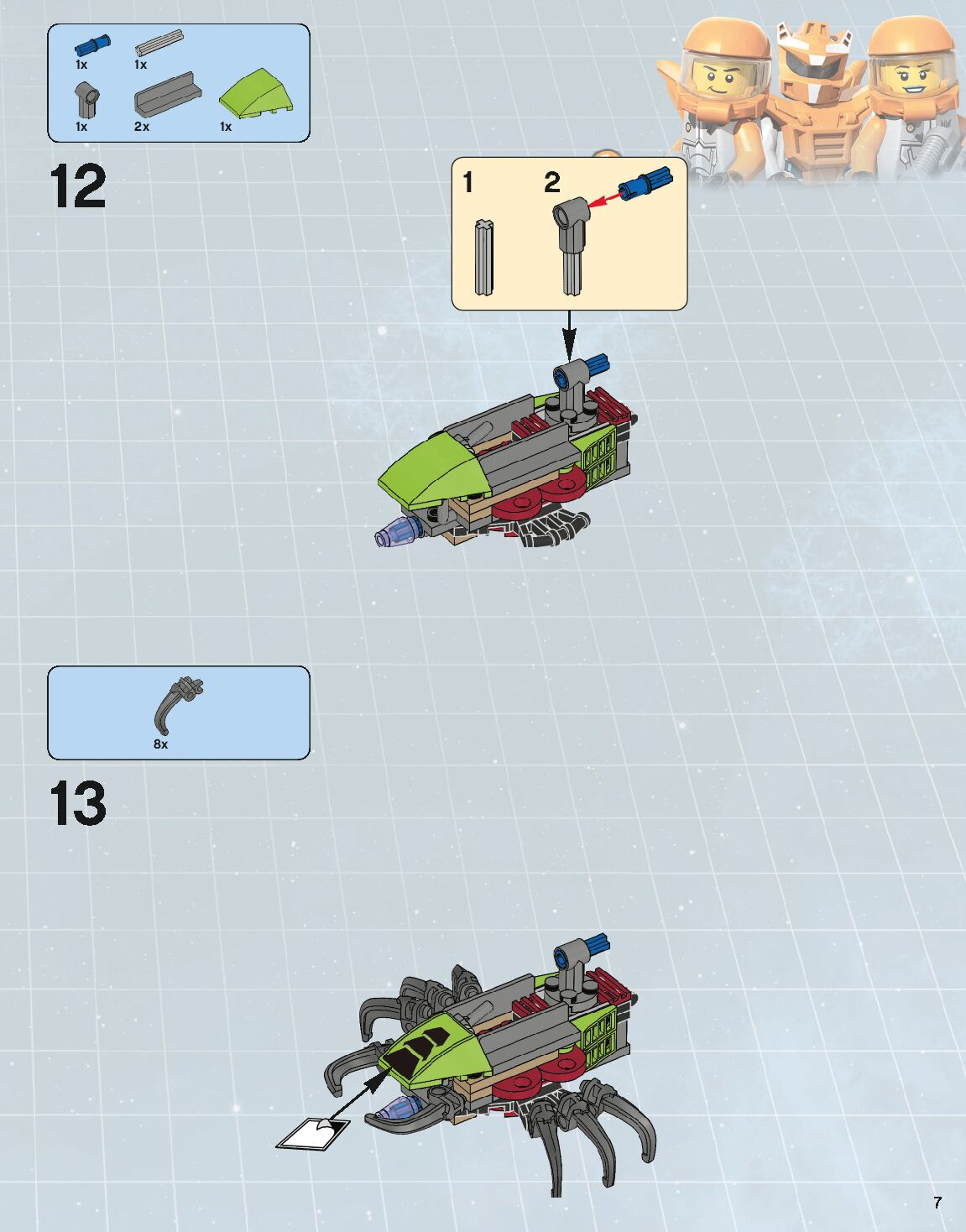 1x 1x
1x 2x 1x

12

1 2

8x

13

7