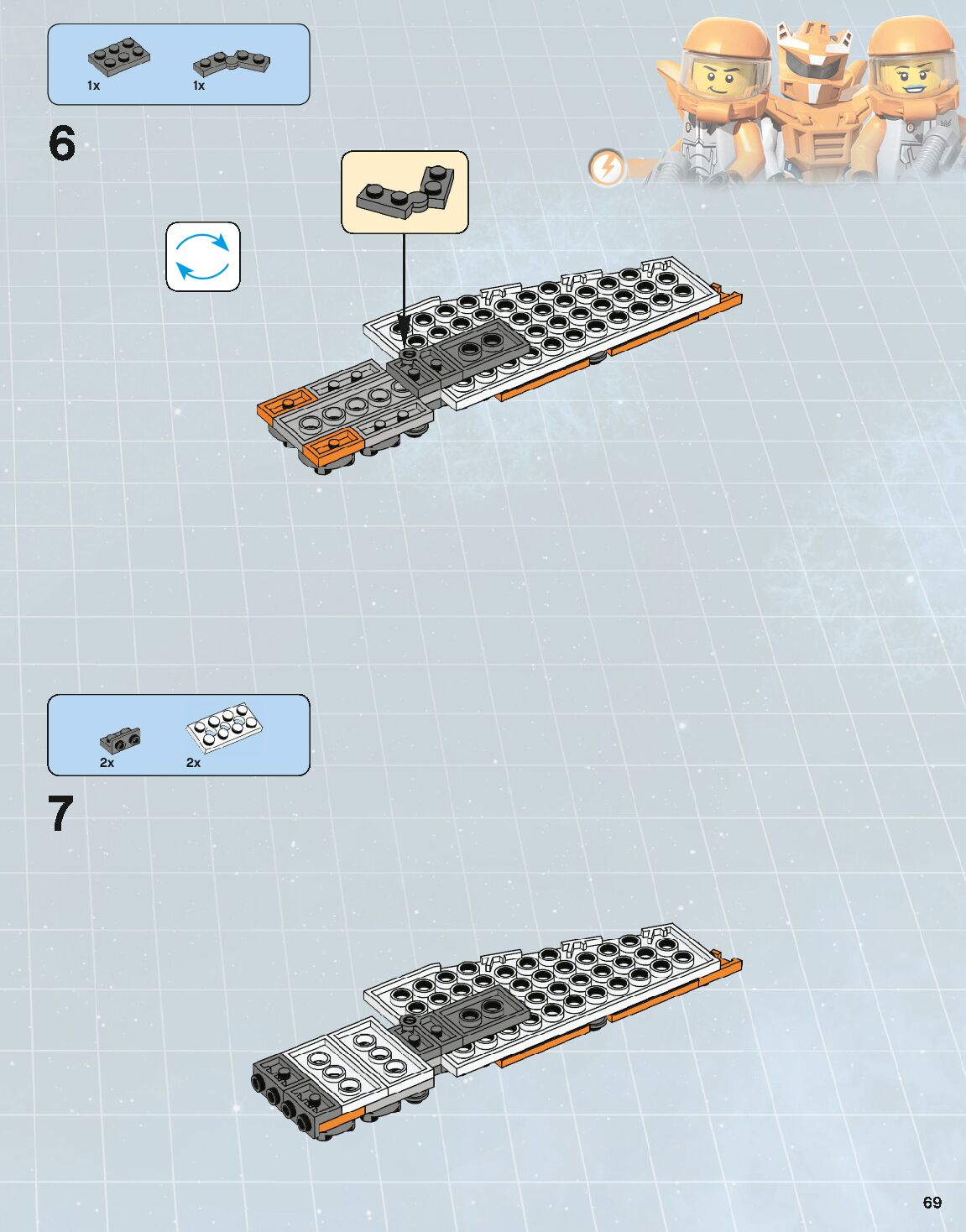 1x 1x

6

2x 2x

7

69