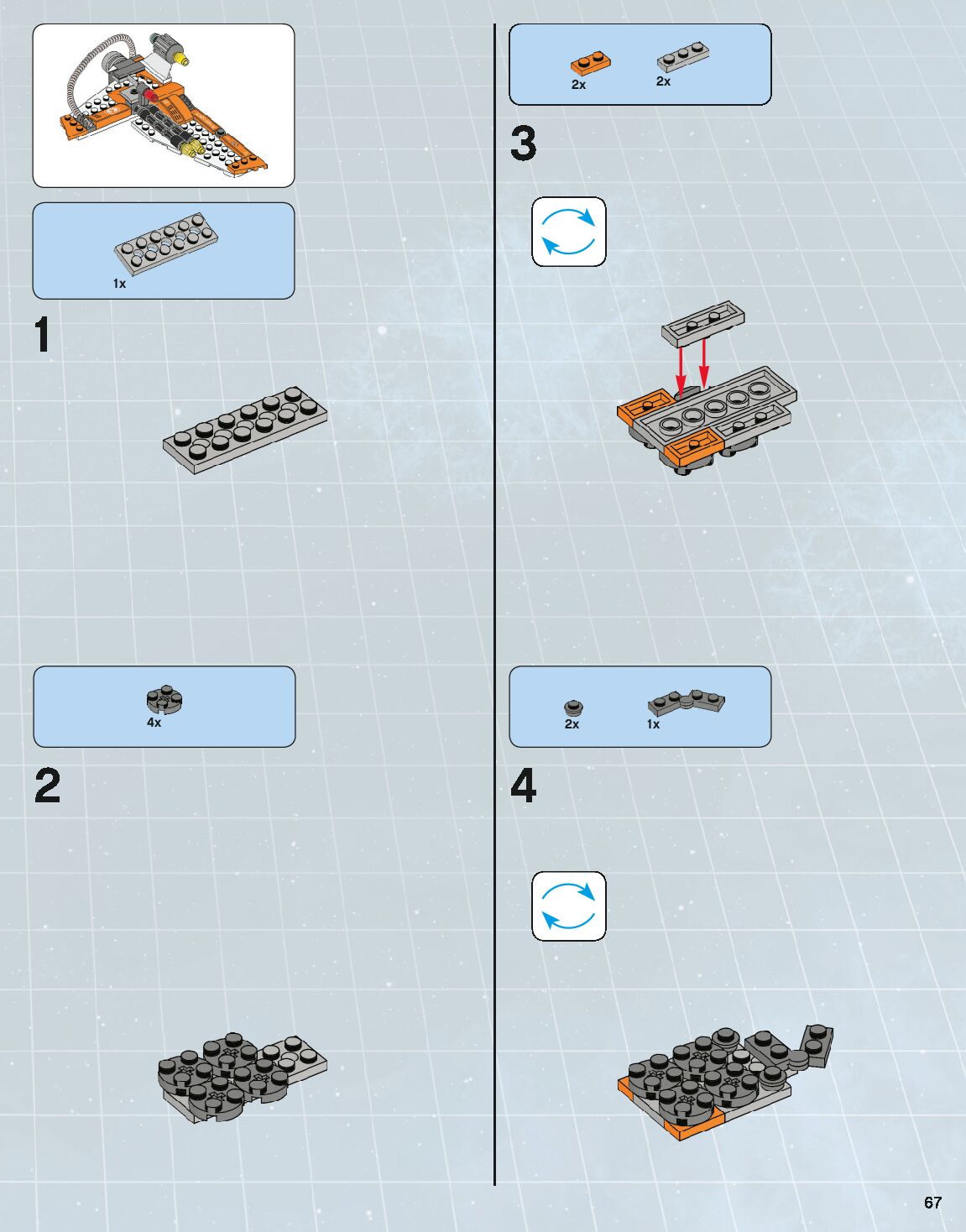 1x

1

4x

2

2x
2x

3

2x
1x

4

67