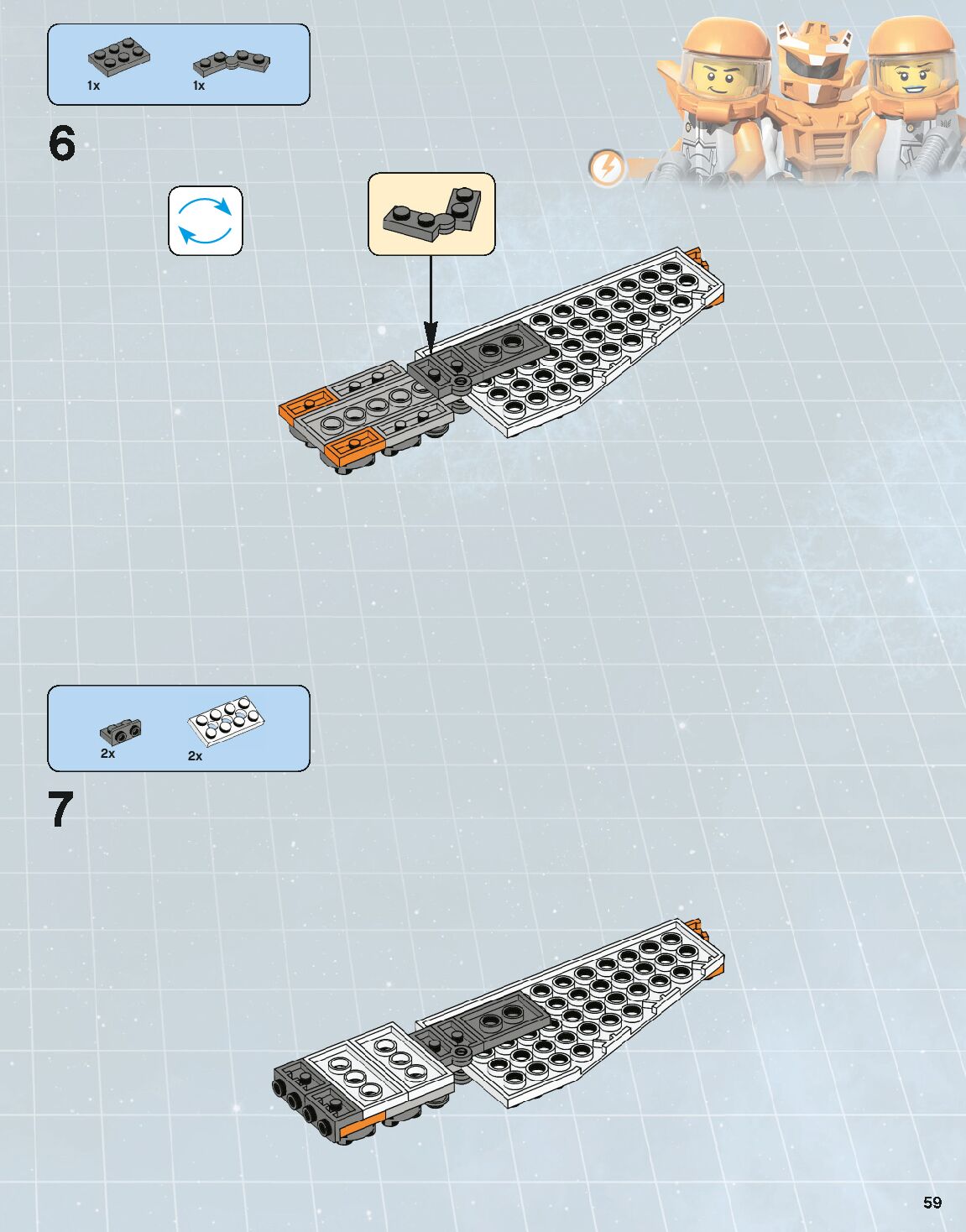 1x 1x

6

2x 2x

7

59