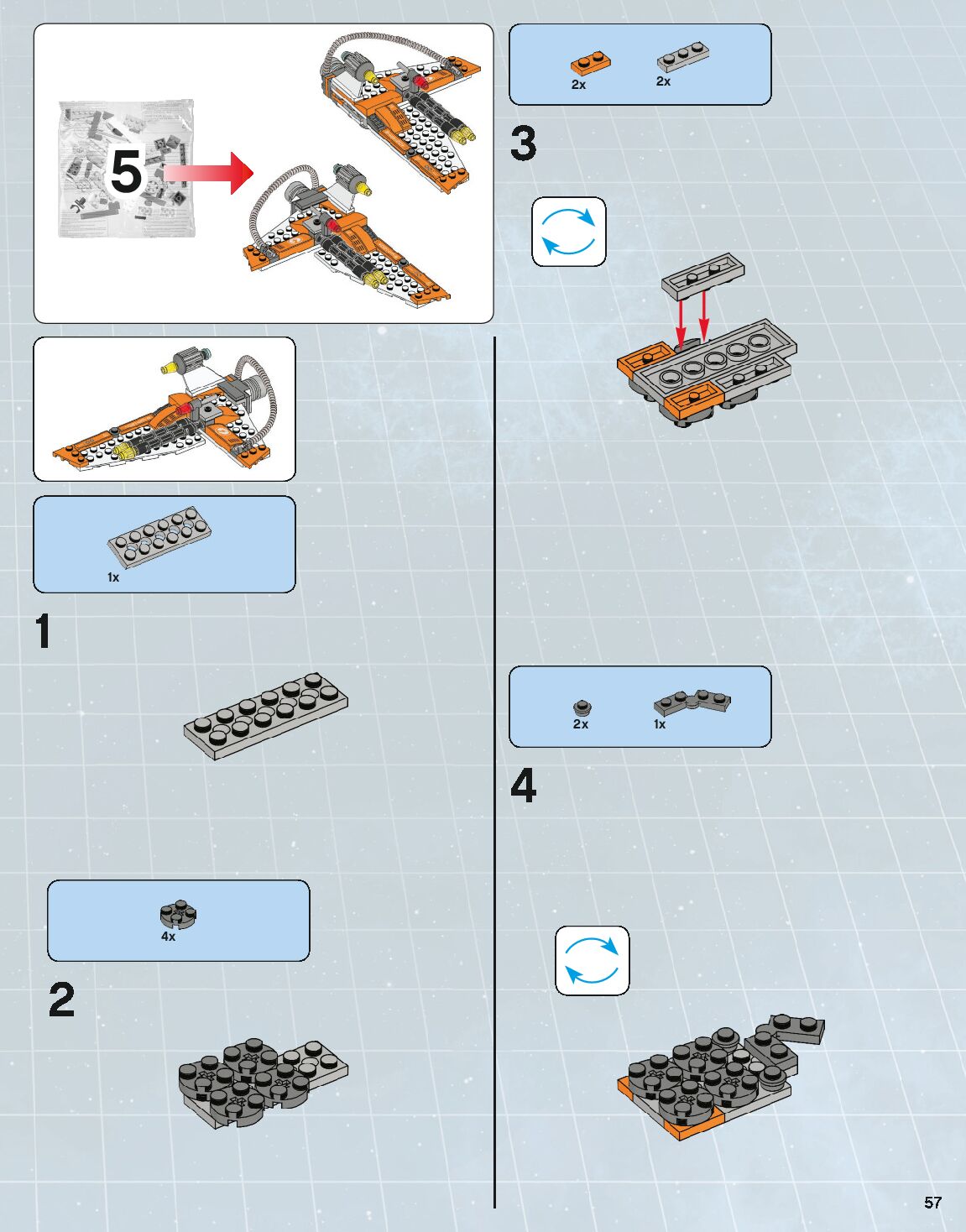 5

1x

1

4x

2

2x 2x

3

2x 1x

4

57