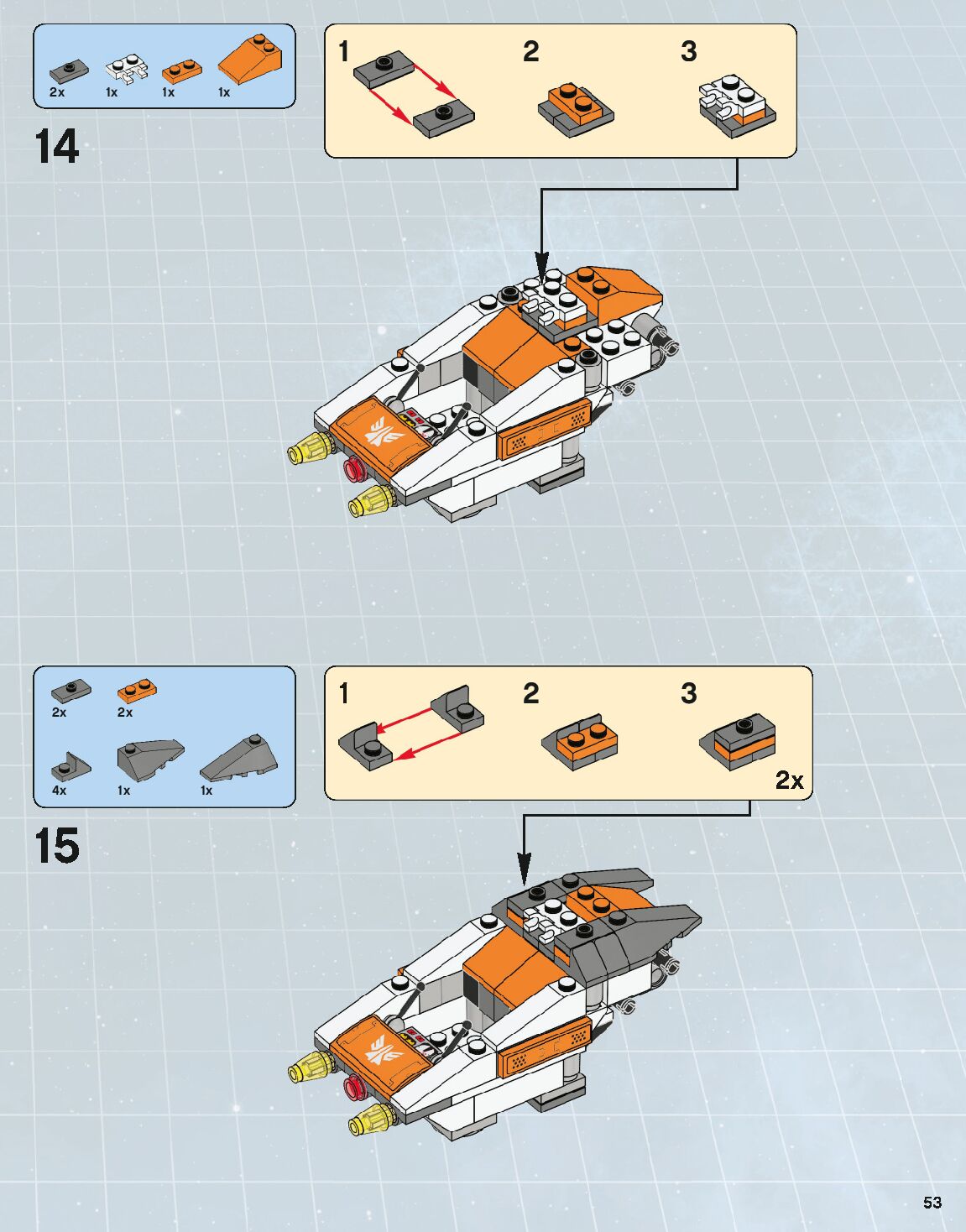 2x 1x 1x 1x

14

1 2 3

2x 2x

4x 1x 1x

15

1 2 3

2x

53