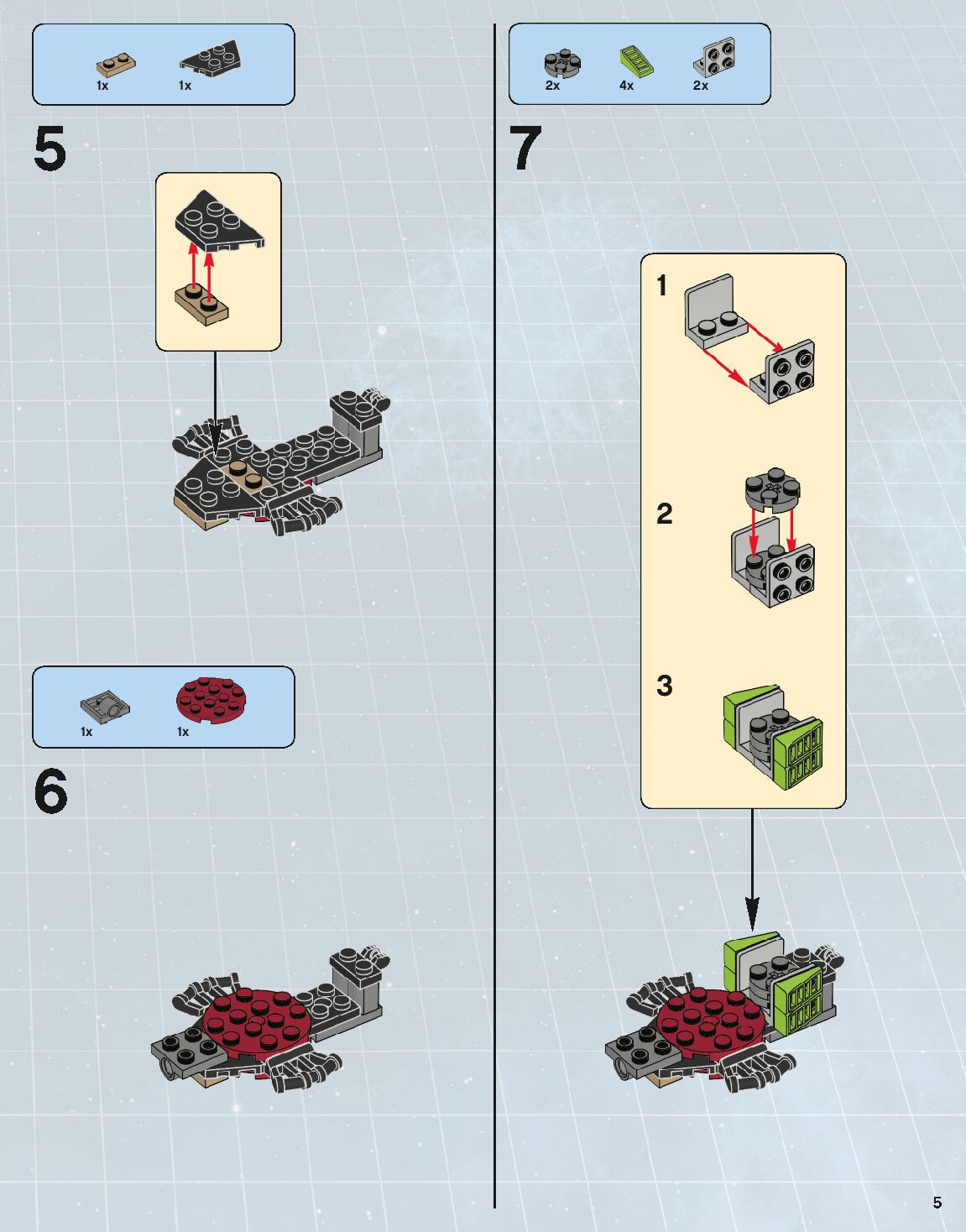 1x 1x

5

1x 1x

6

2x 4x 2x

7

1

2

3

5