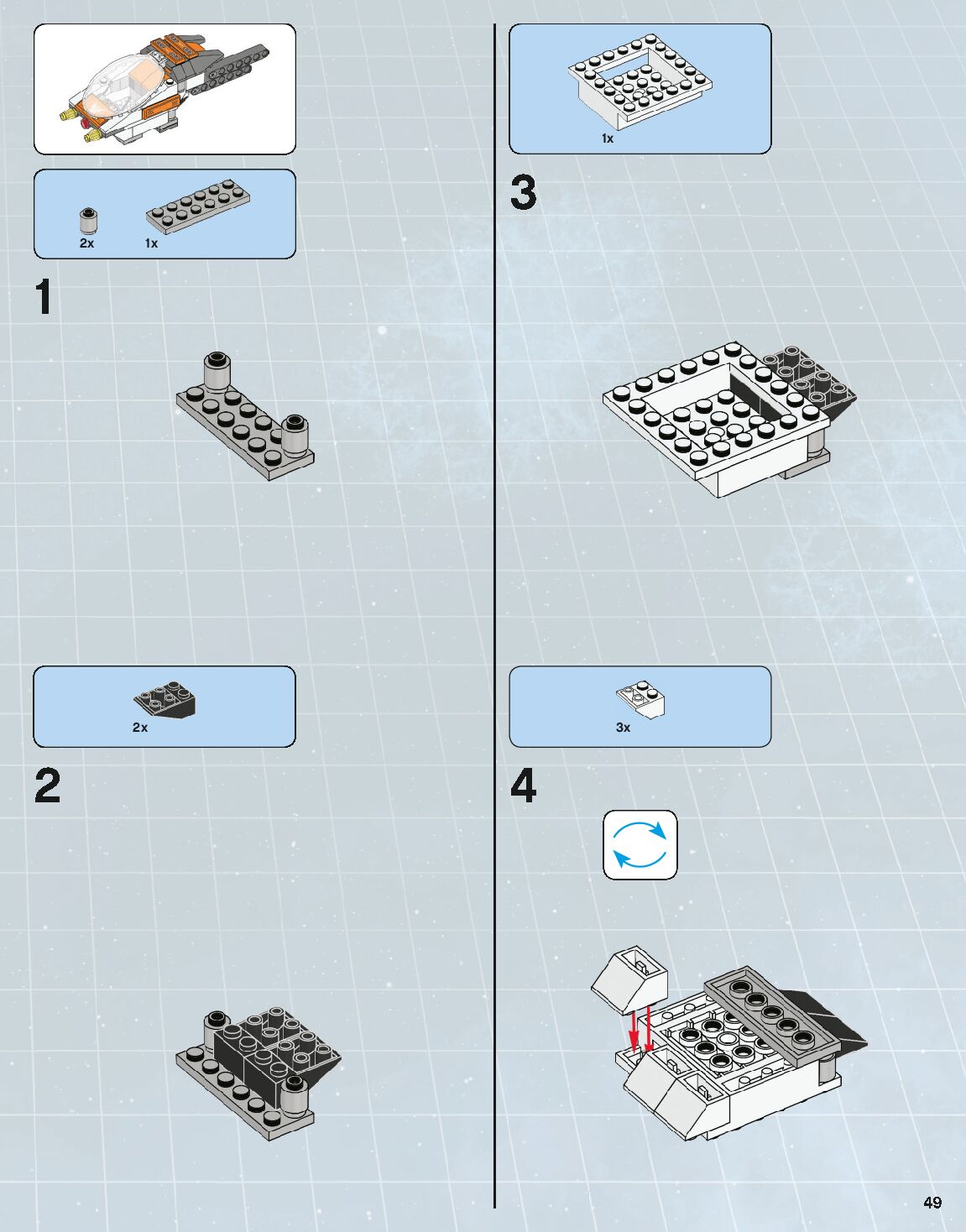 2x
1x

1

2x

2

1x

3

3x

4

49