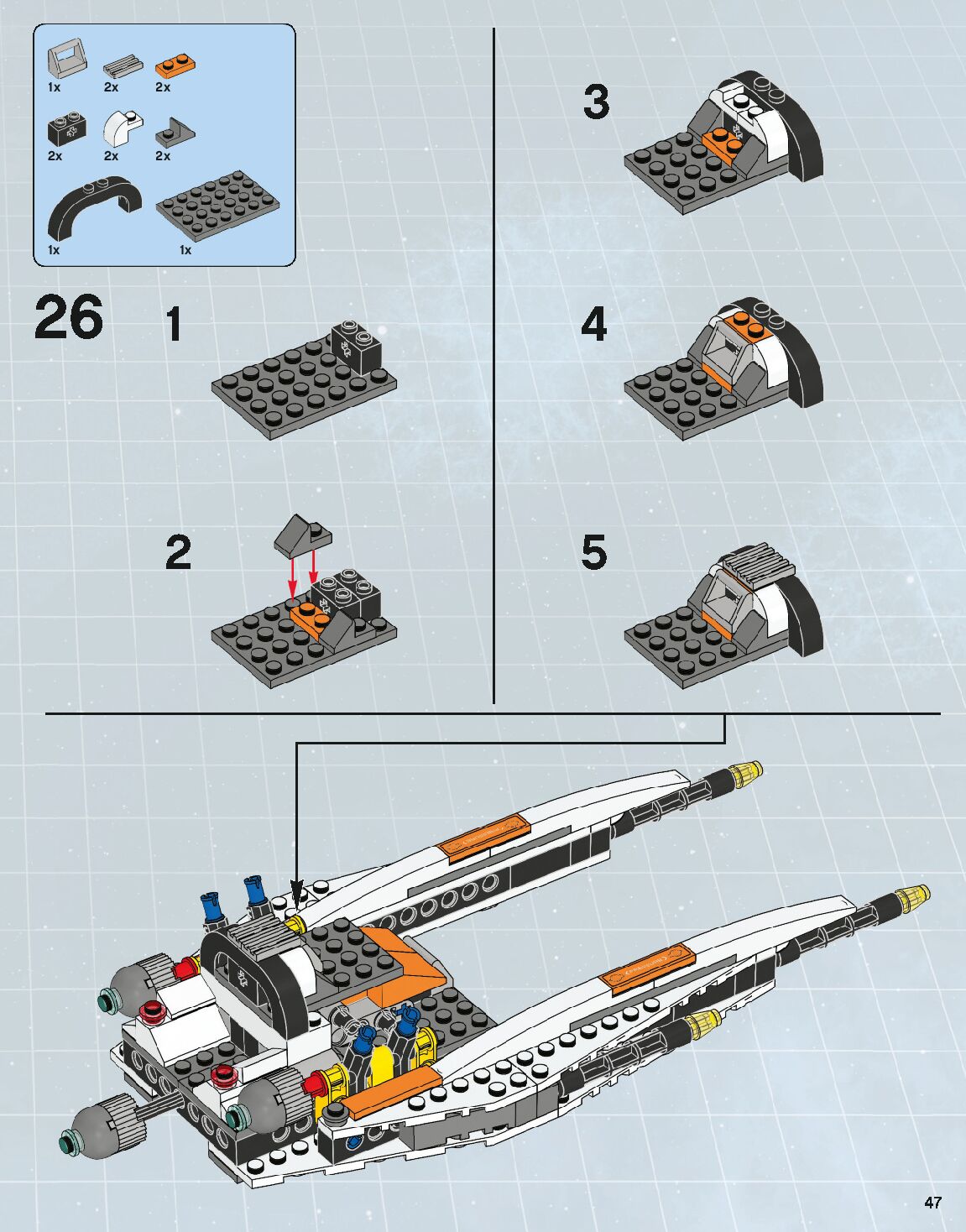 1x
2x
2x
2x
2x
2x
1x
1x

26

1

2

3

4

5

47