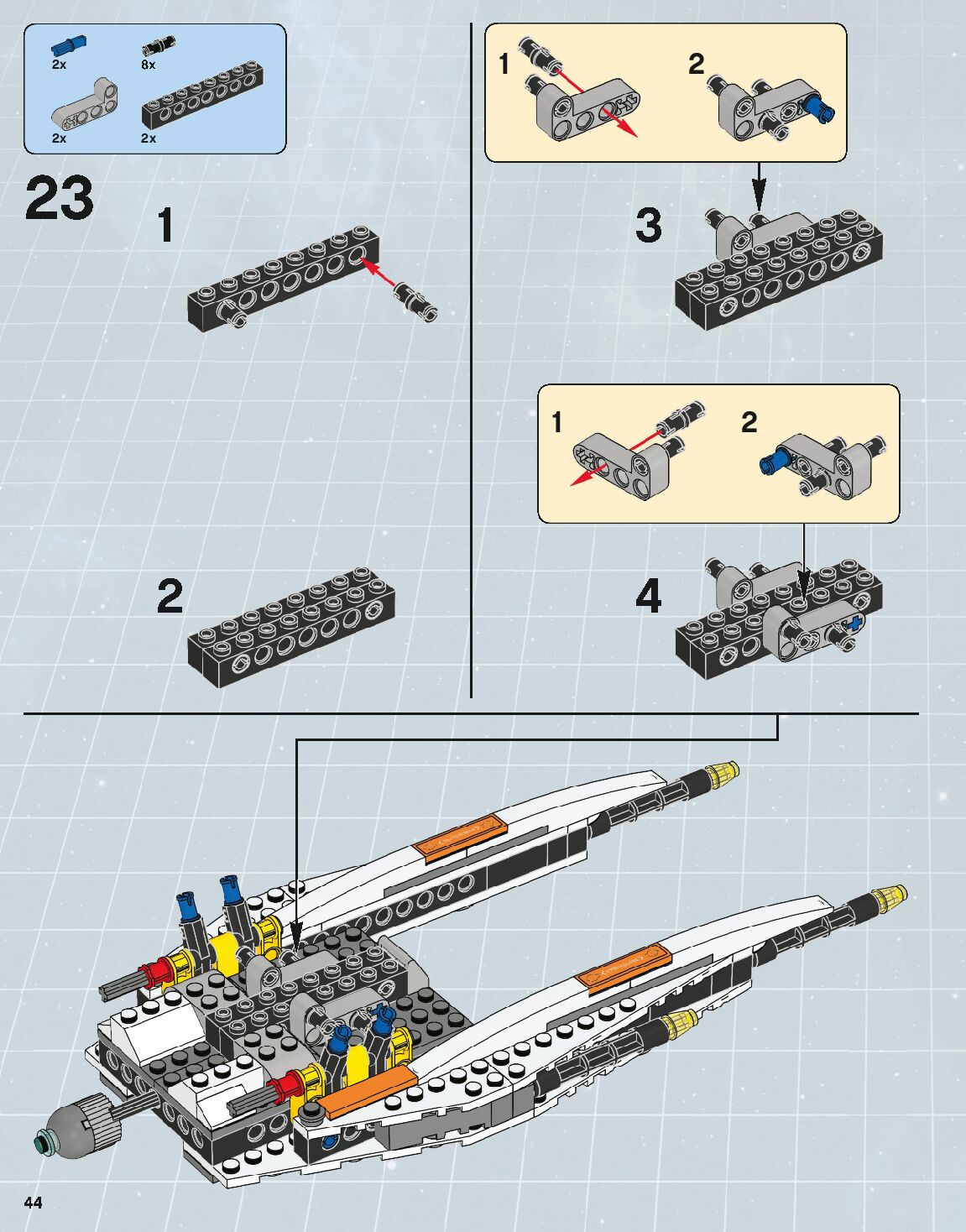 2x
8x
2x
2x

23

1

2

1
2

3

1
2

4

44