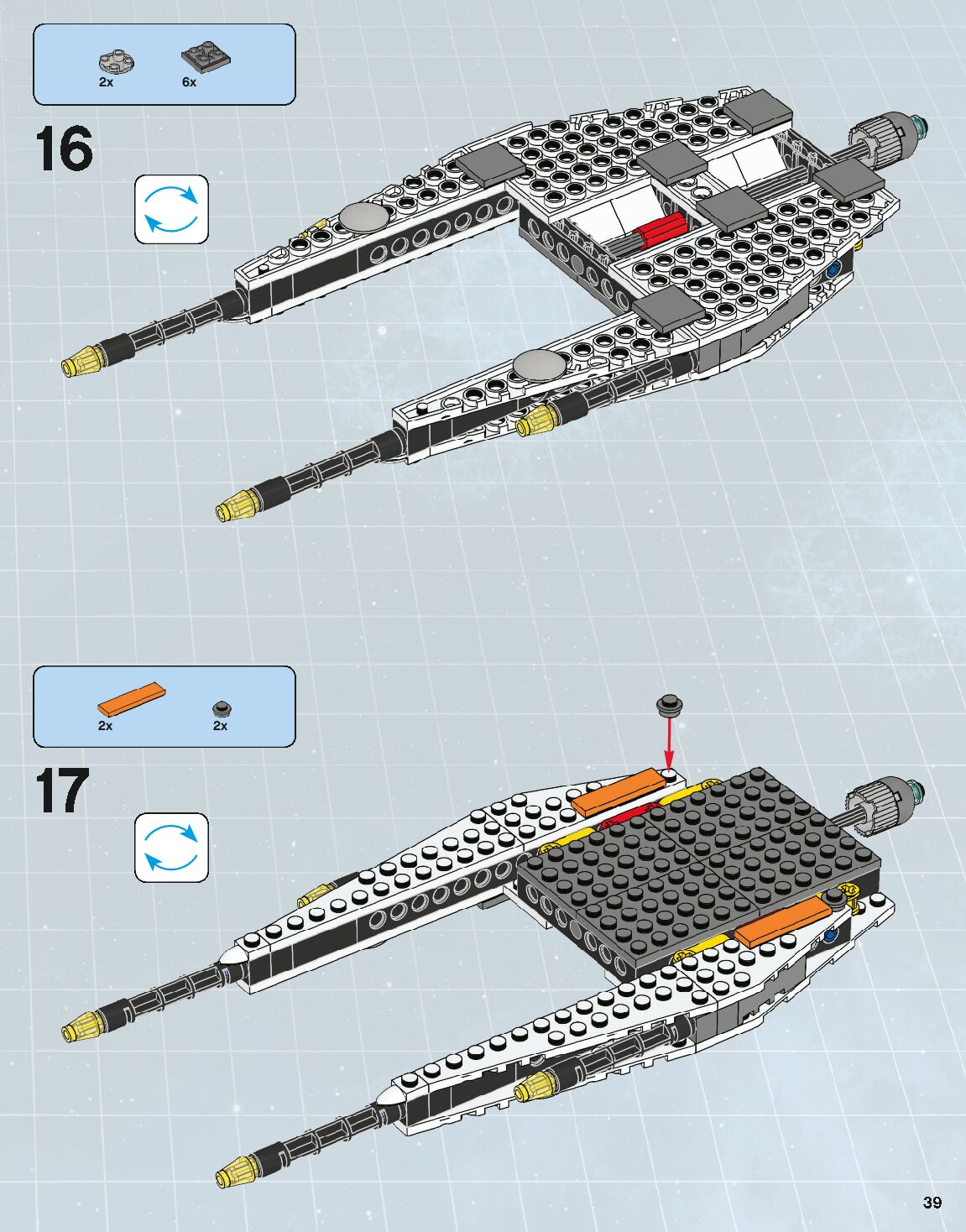 2x
6x

16

2x
2x

17

39