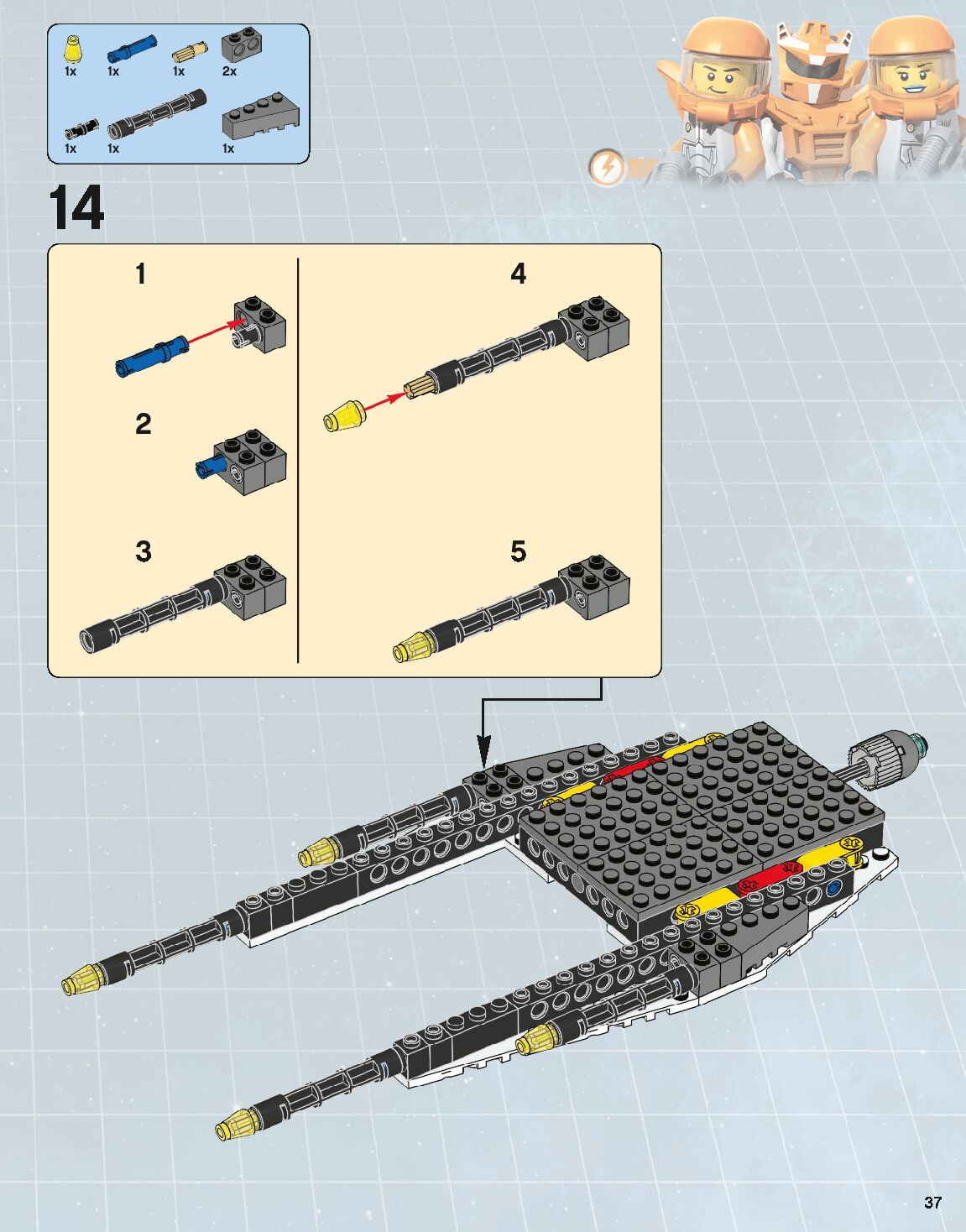 1x 1x 1x 2x
1x 1x 1x

14

1

2

3

4

5

37