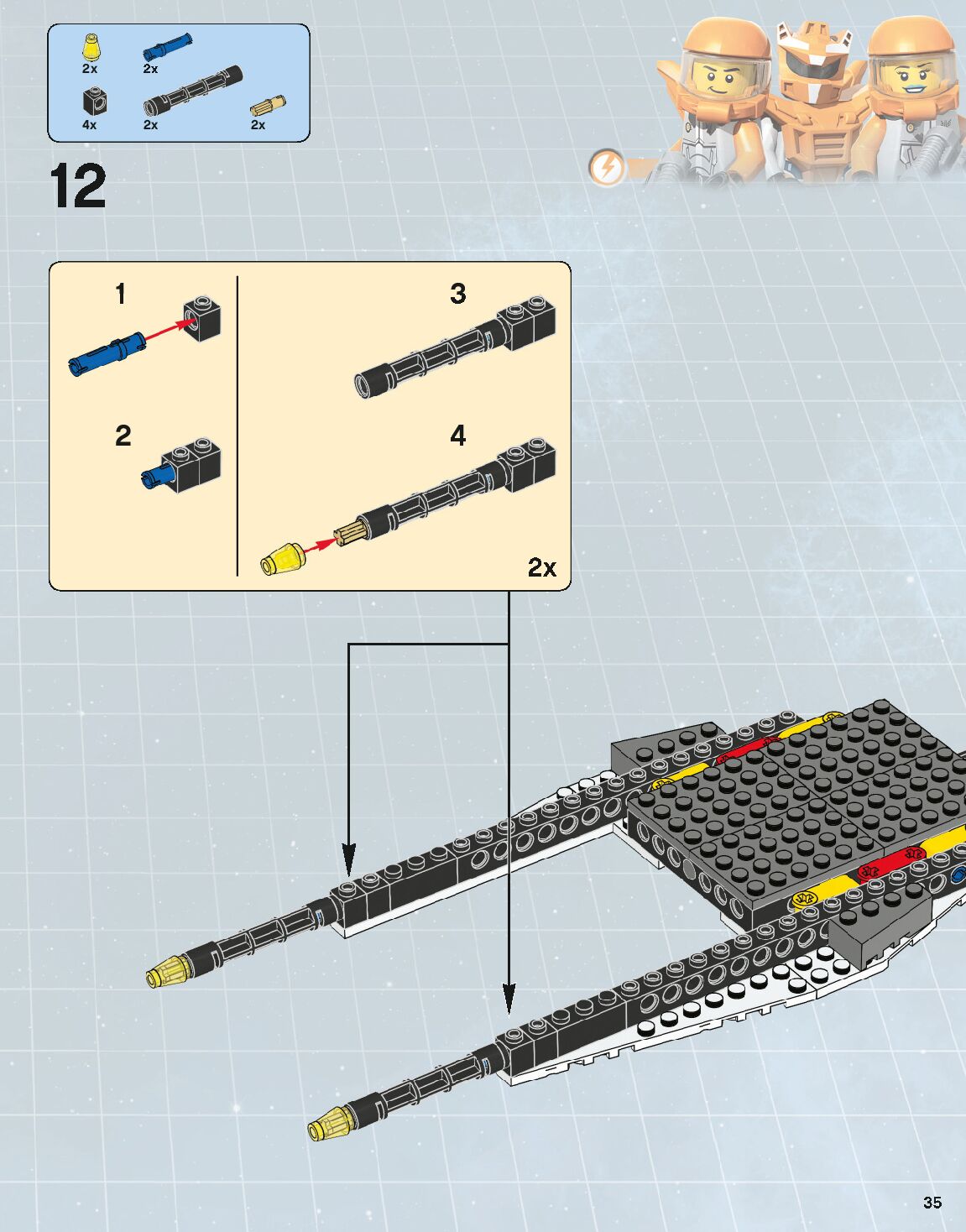 2x 2x
4x 2x 2x

12

1
2
3
4
2x

35