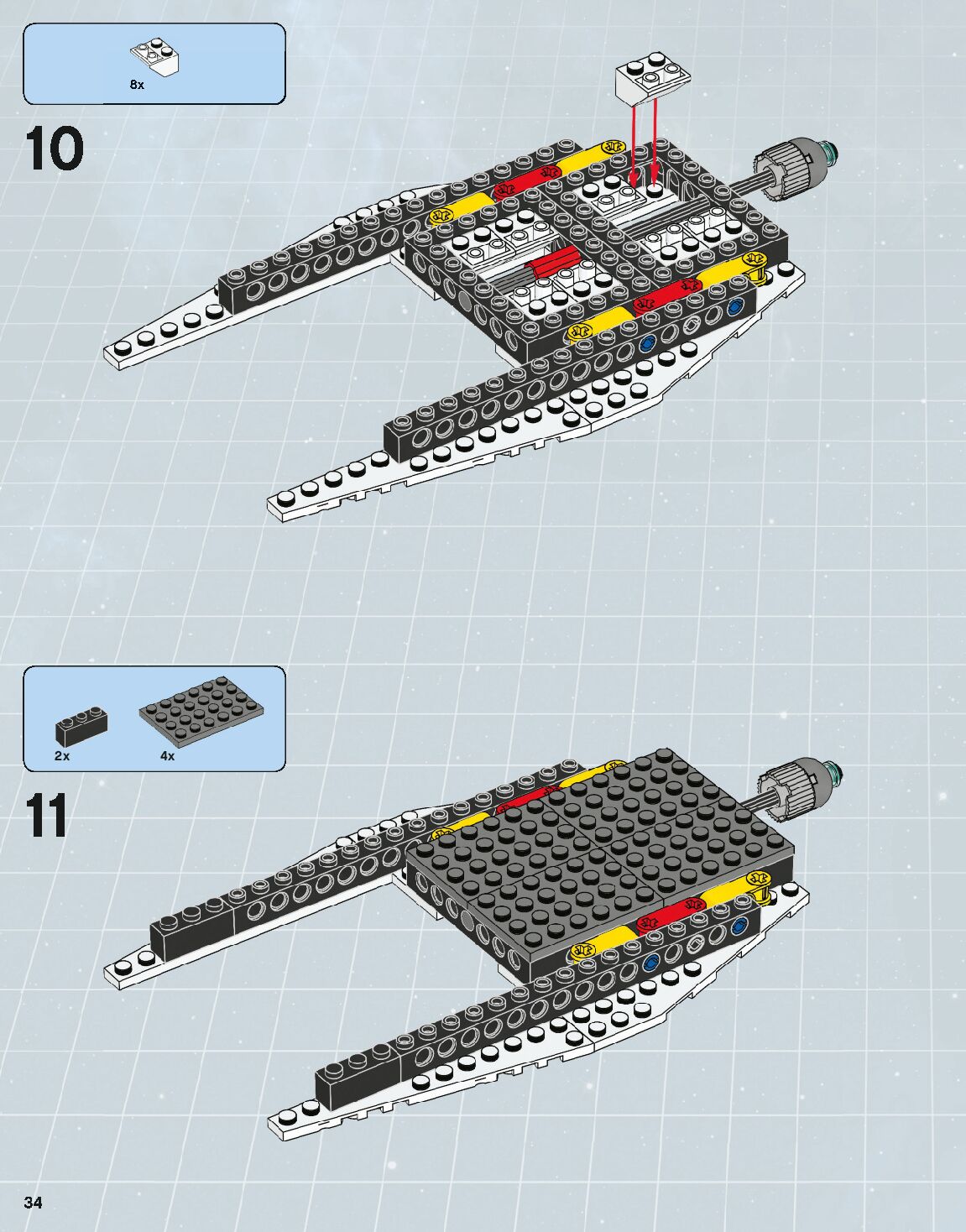 8x

10

2x

4x

11

34