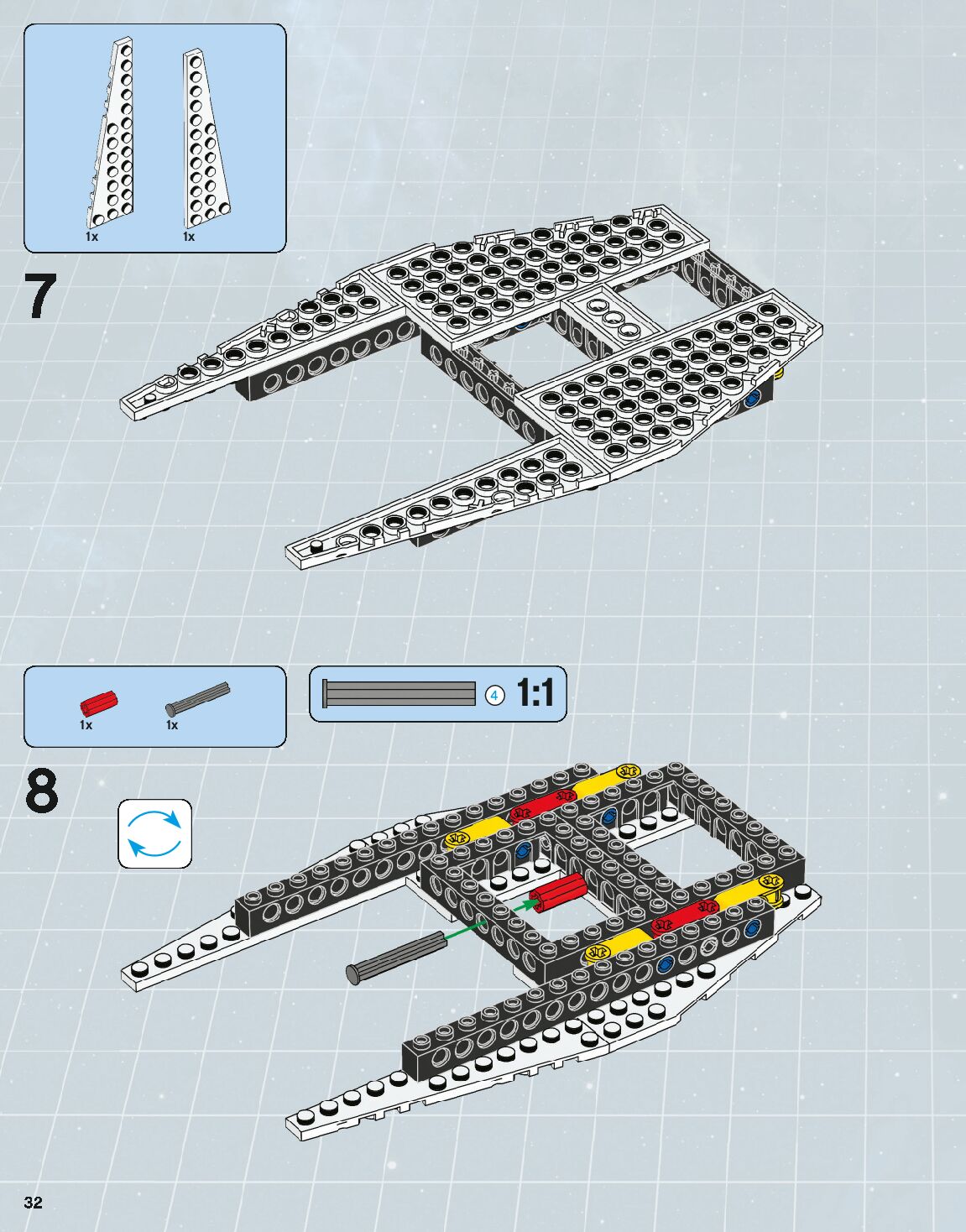 1x 1x

7

1x 1x

4 1:1

8

32