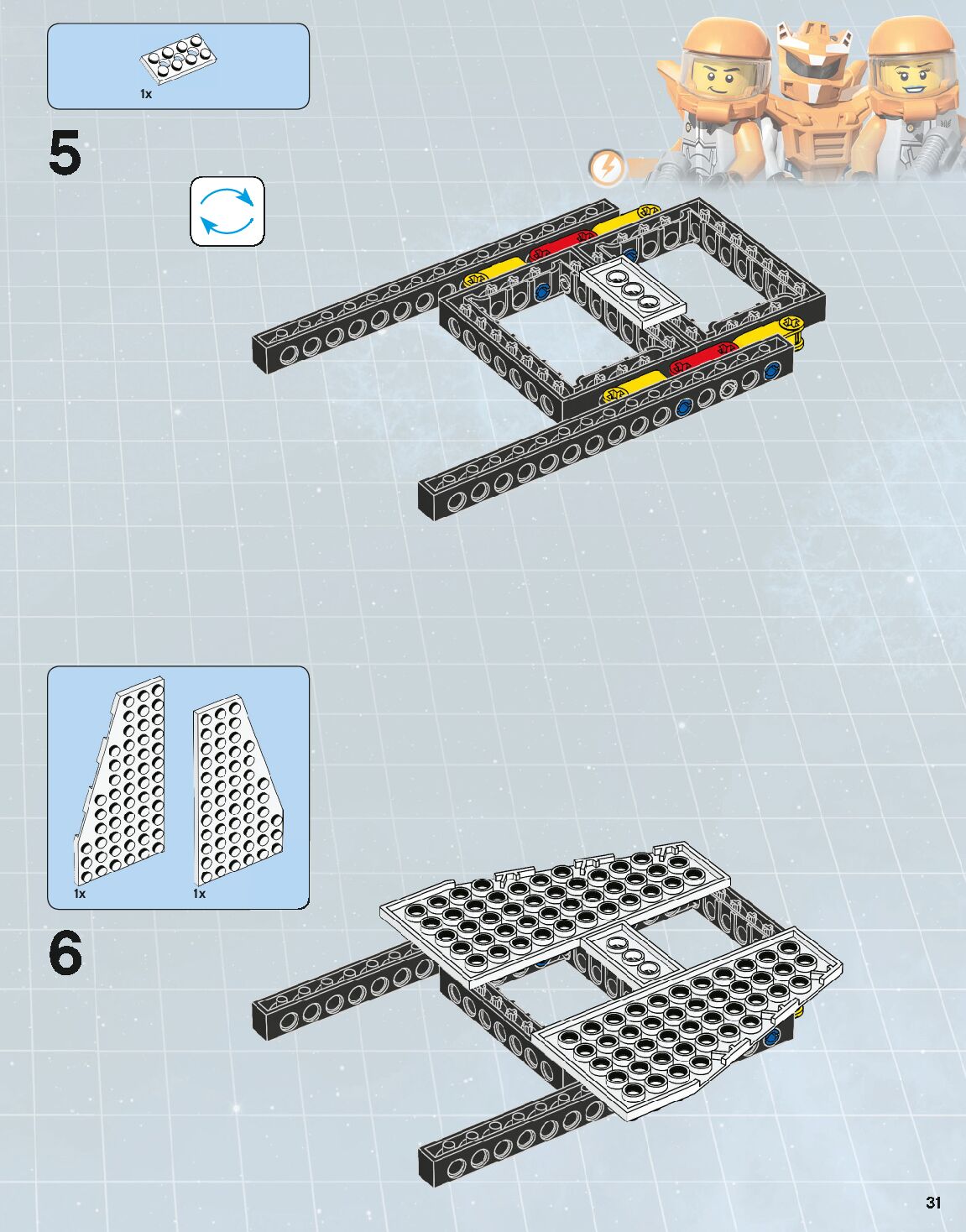 1x

5

1x

1x

6

31