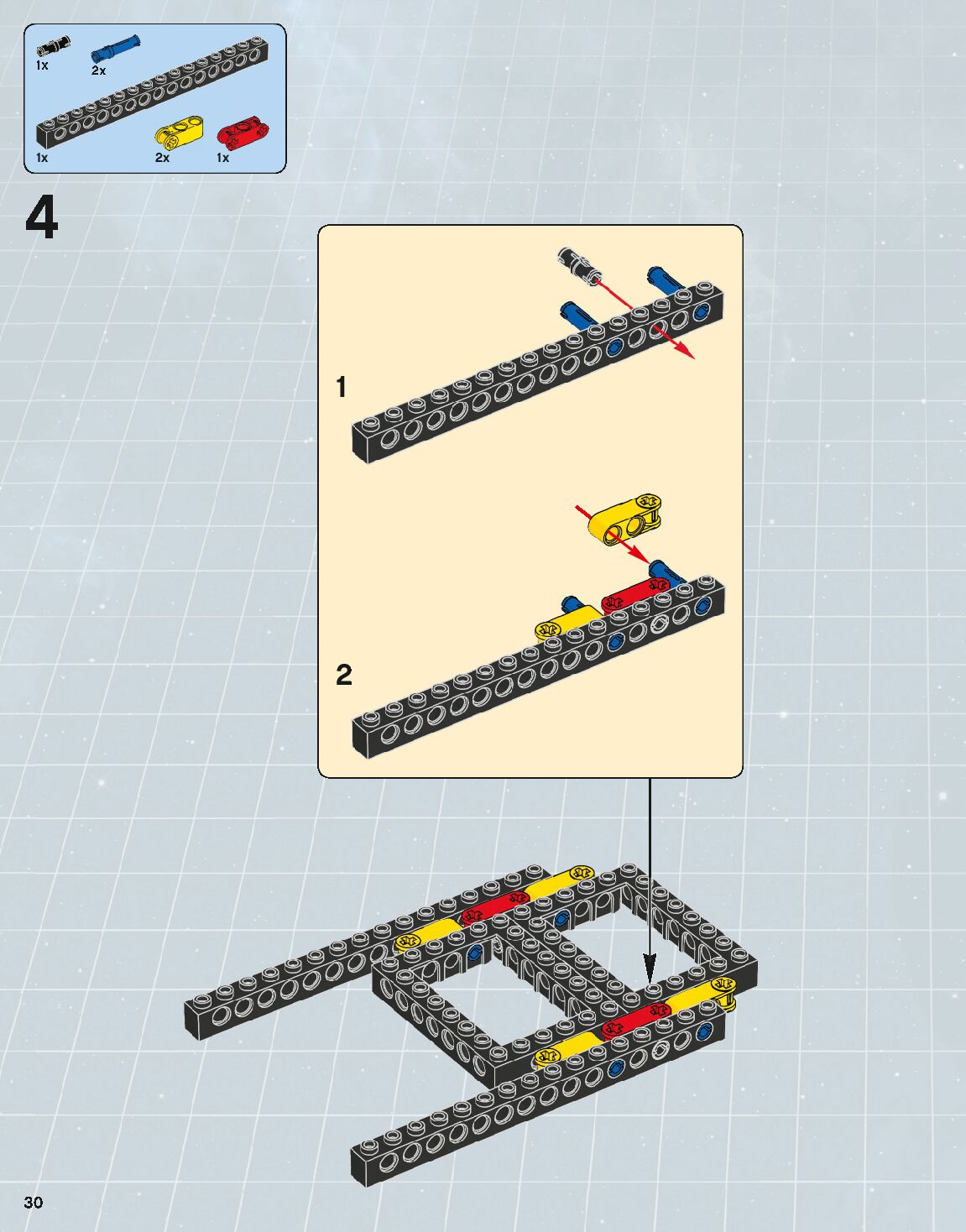 1x
2x
1x
2x
1x

4

1

2

30