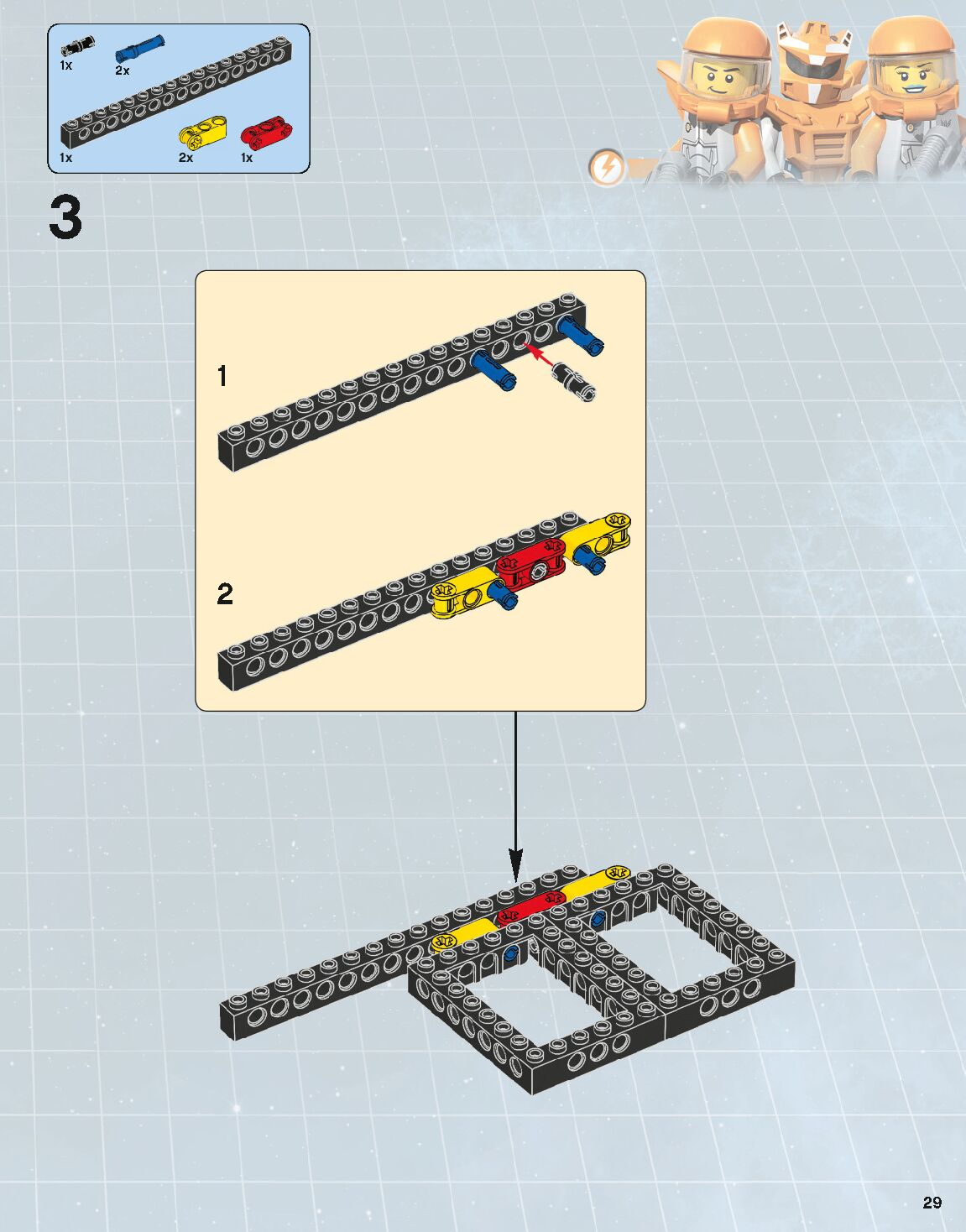 1x
2x
1x
2x
1x

3

1

2

29