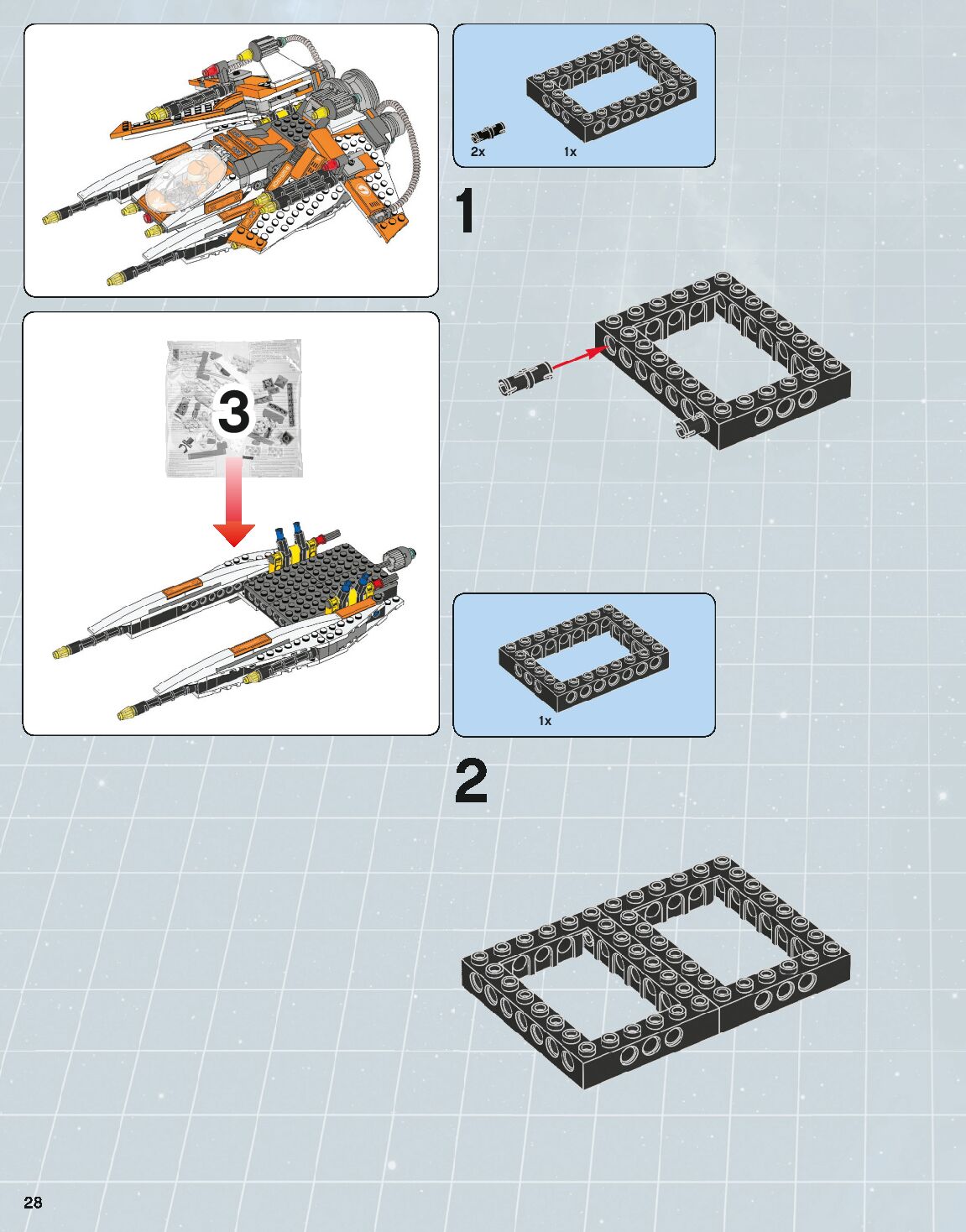 3

2x 1x

1

1x

2

28