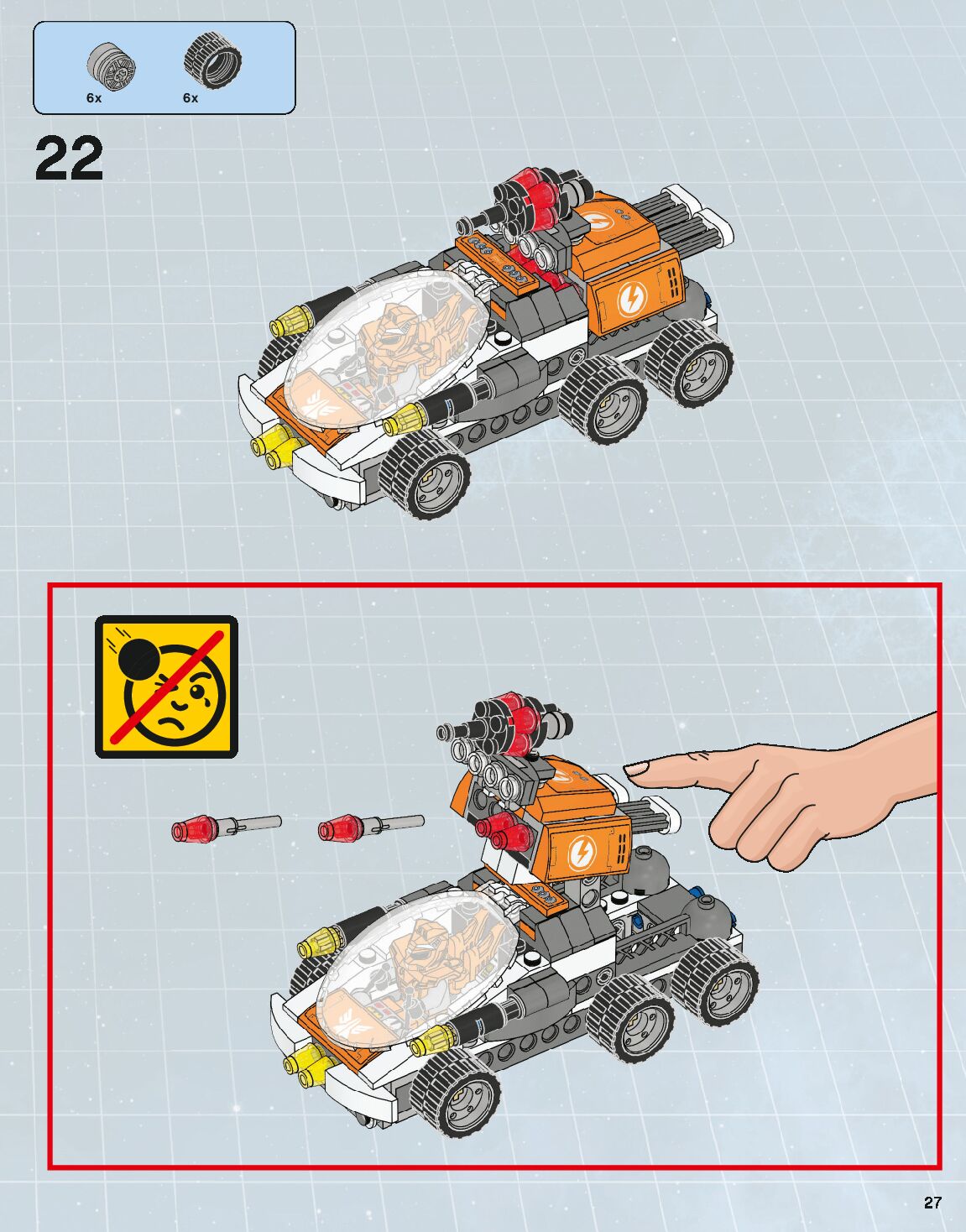 6x
6x

22

27