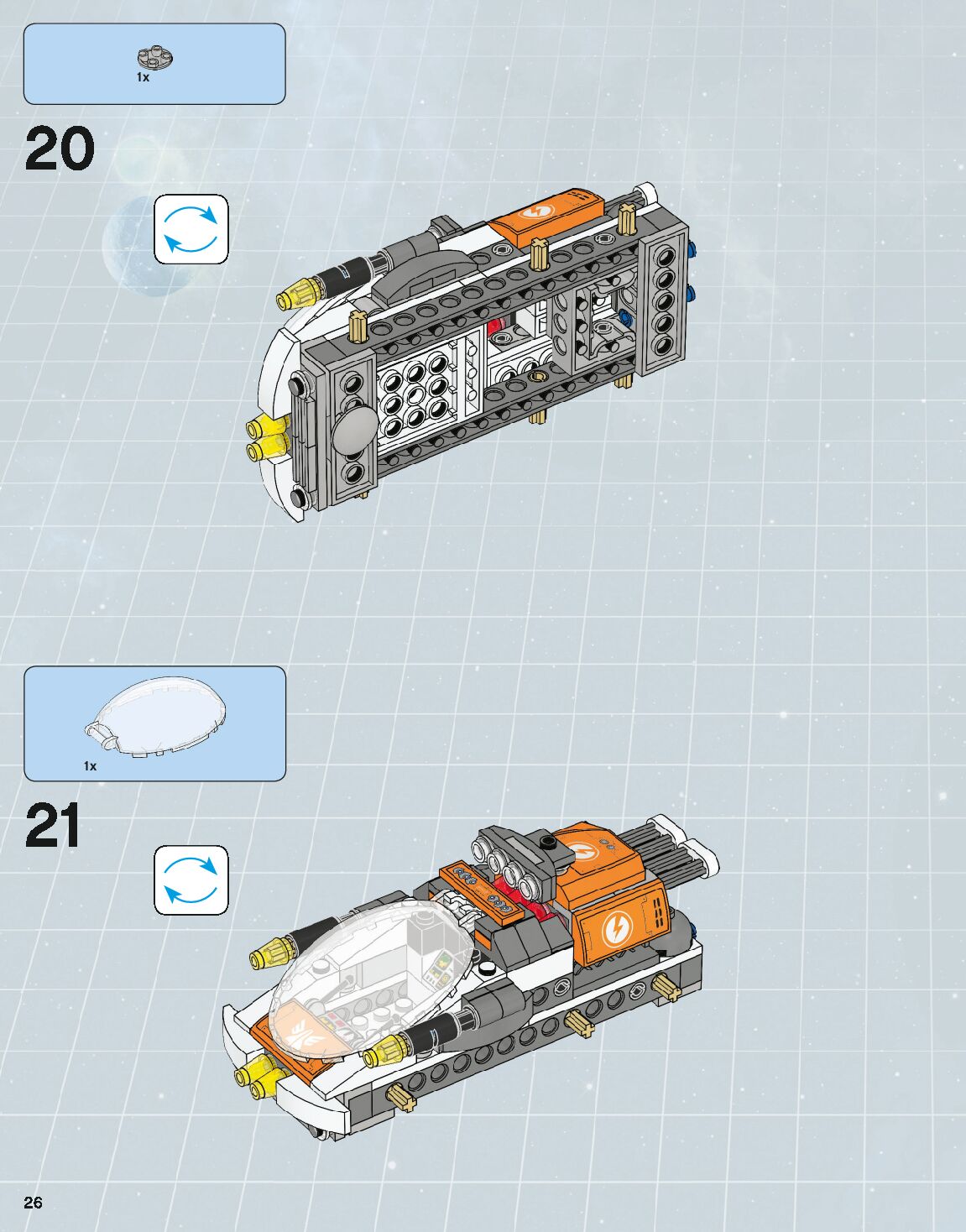 1x

20

1x

21

26