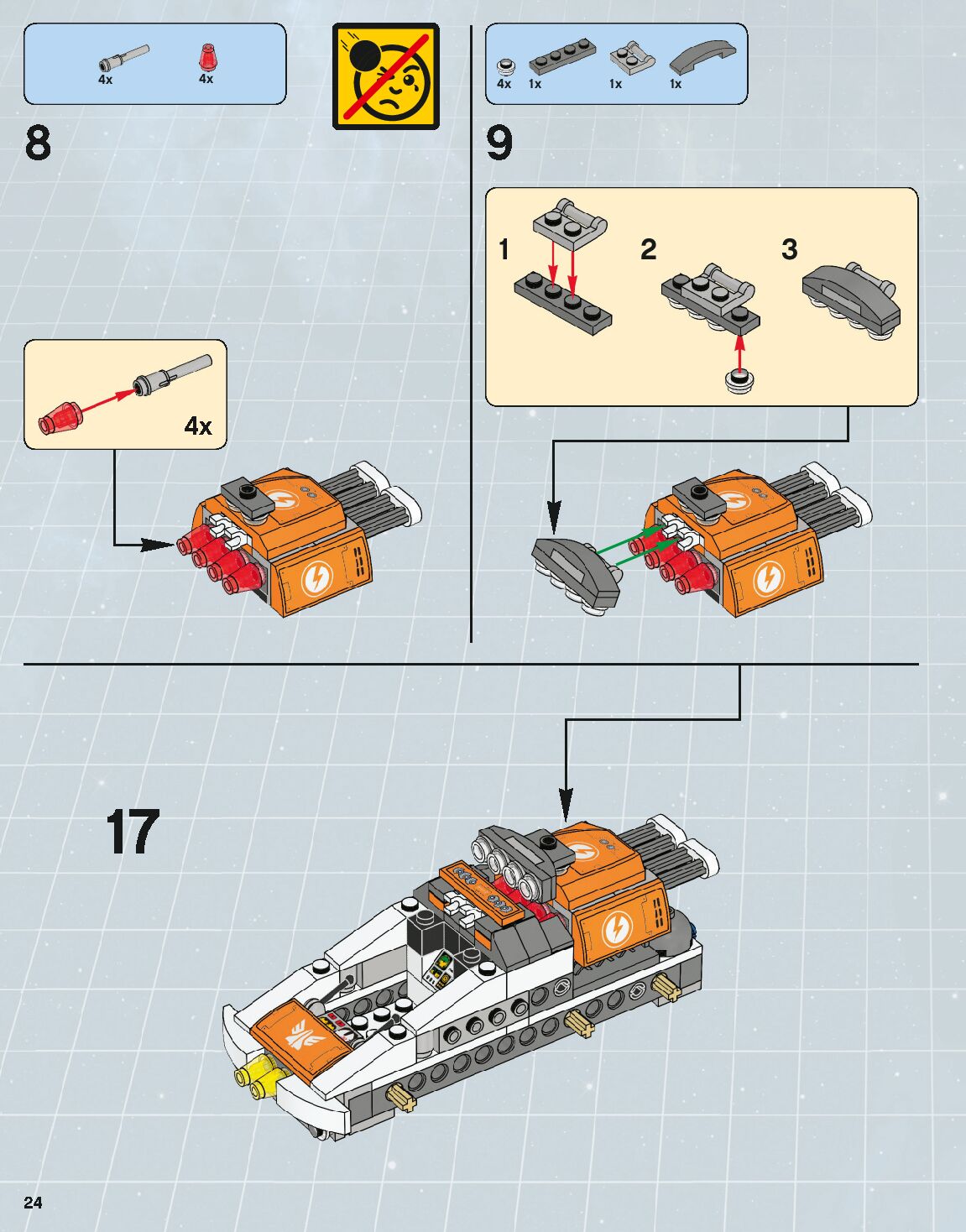 4x 4x

8

4x

4x 1x 1x 1x

9

1

2

3

17

24