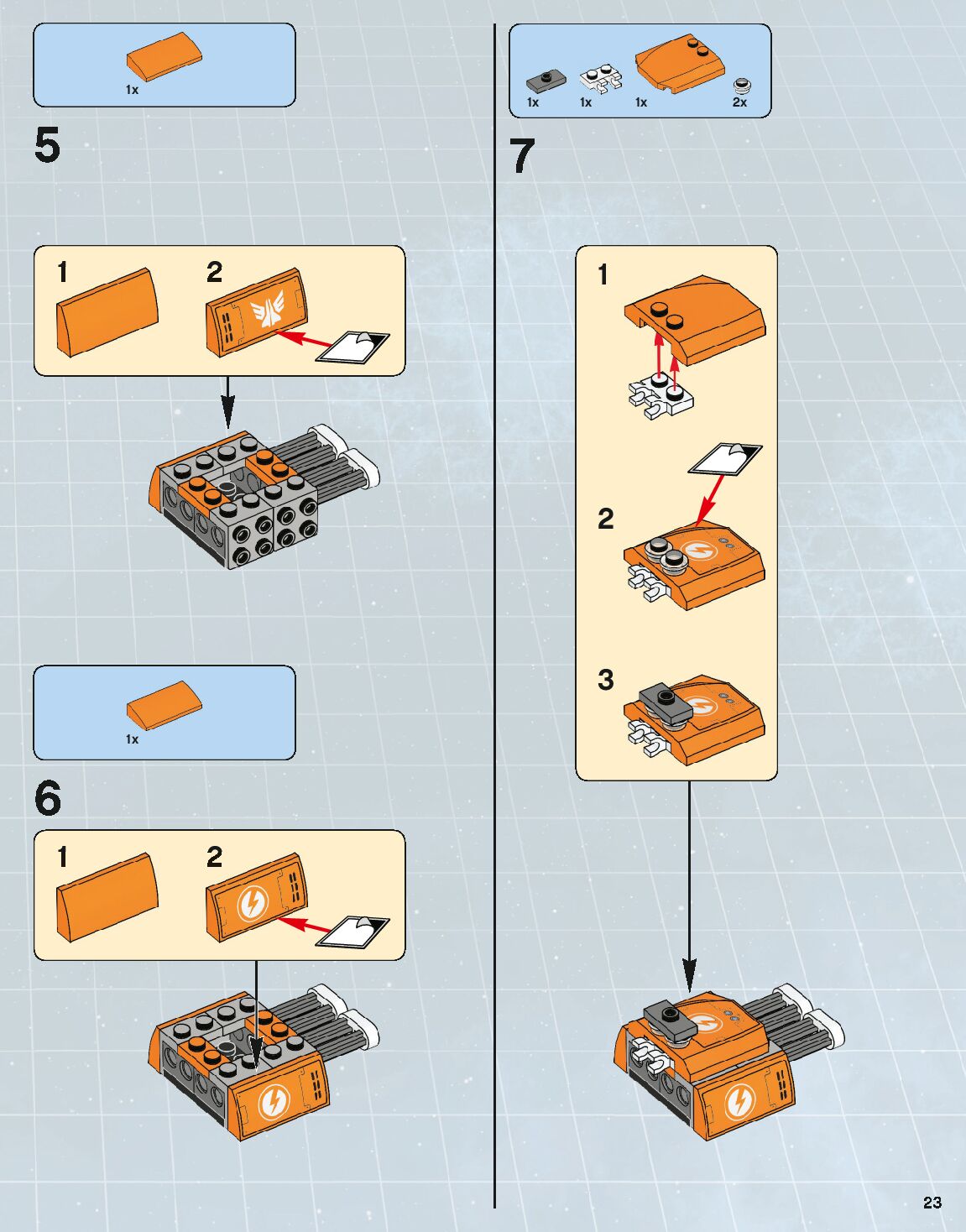 1x

5

1

2

1x

6

1

2

1x 1x 1x 2x

7

1

2

3

23