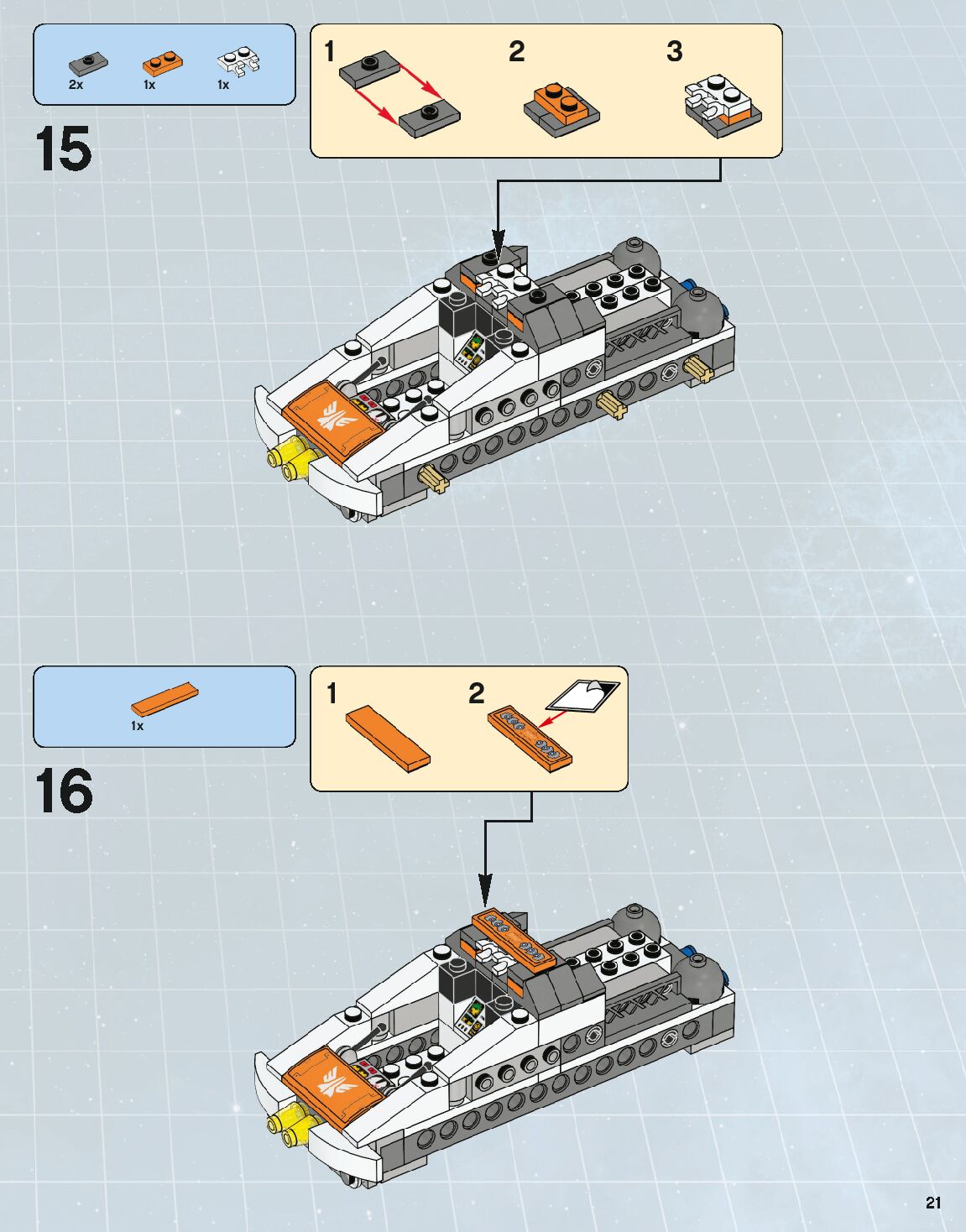 2x 1x 1x

15

1 2 3

1x

16

1 2

21