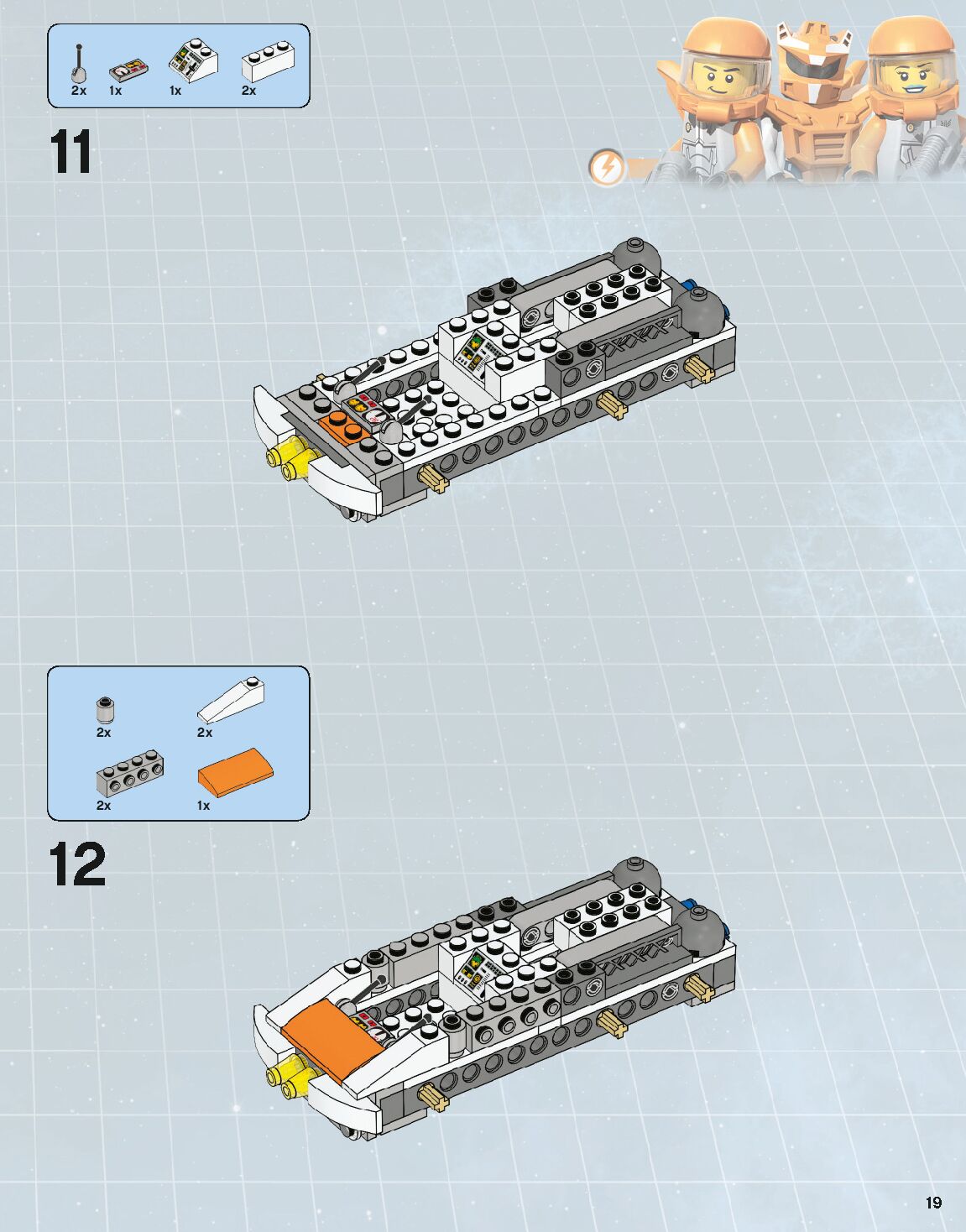 2x 1x 1x 2x

11

2x 2x

2x 1x

12

19