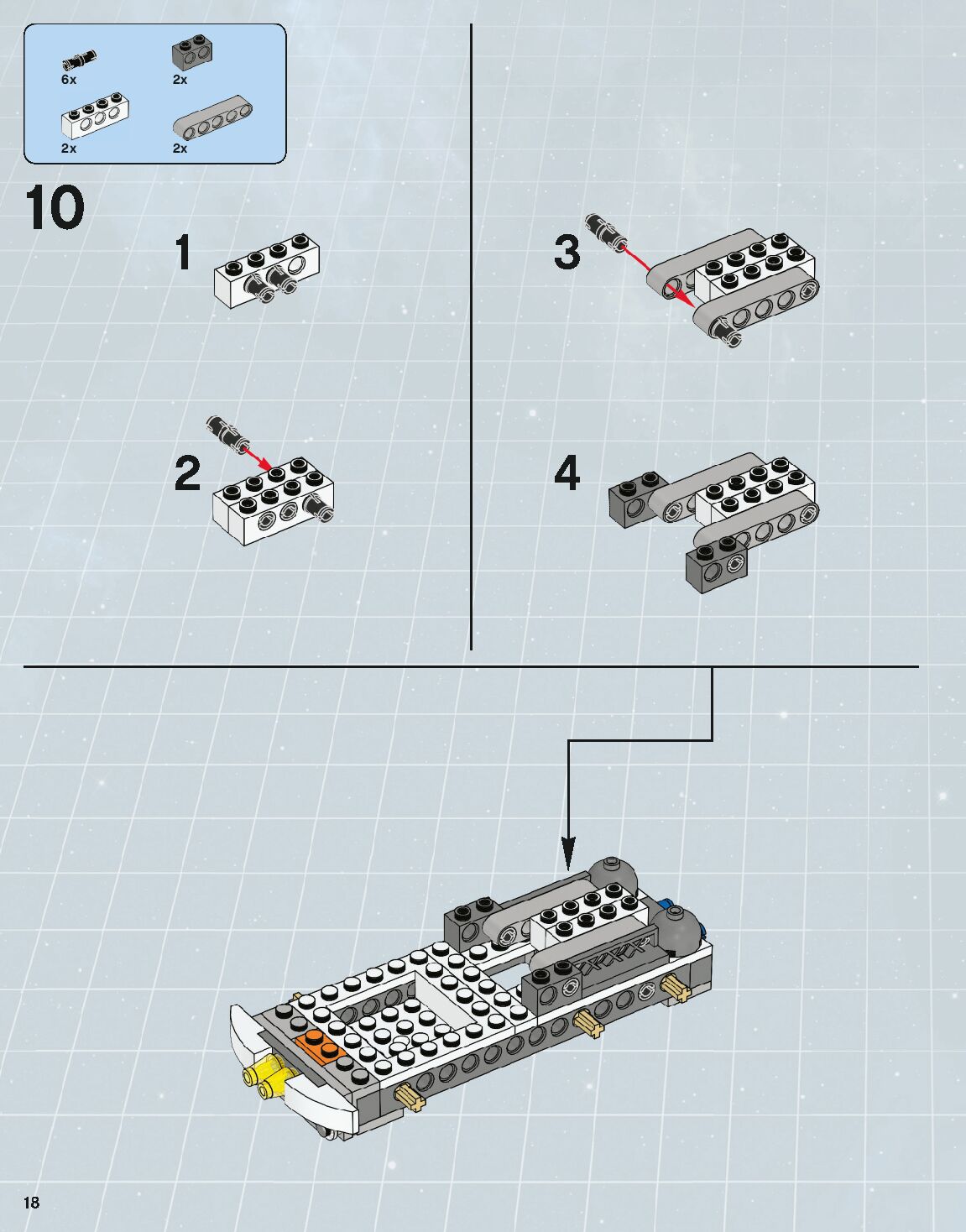 6x
2x
2x
2x

10

1

2

3

4

18