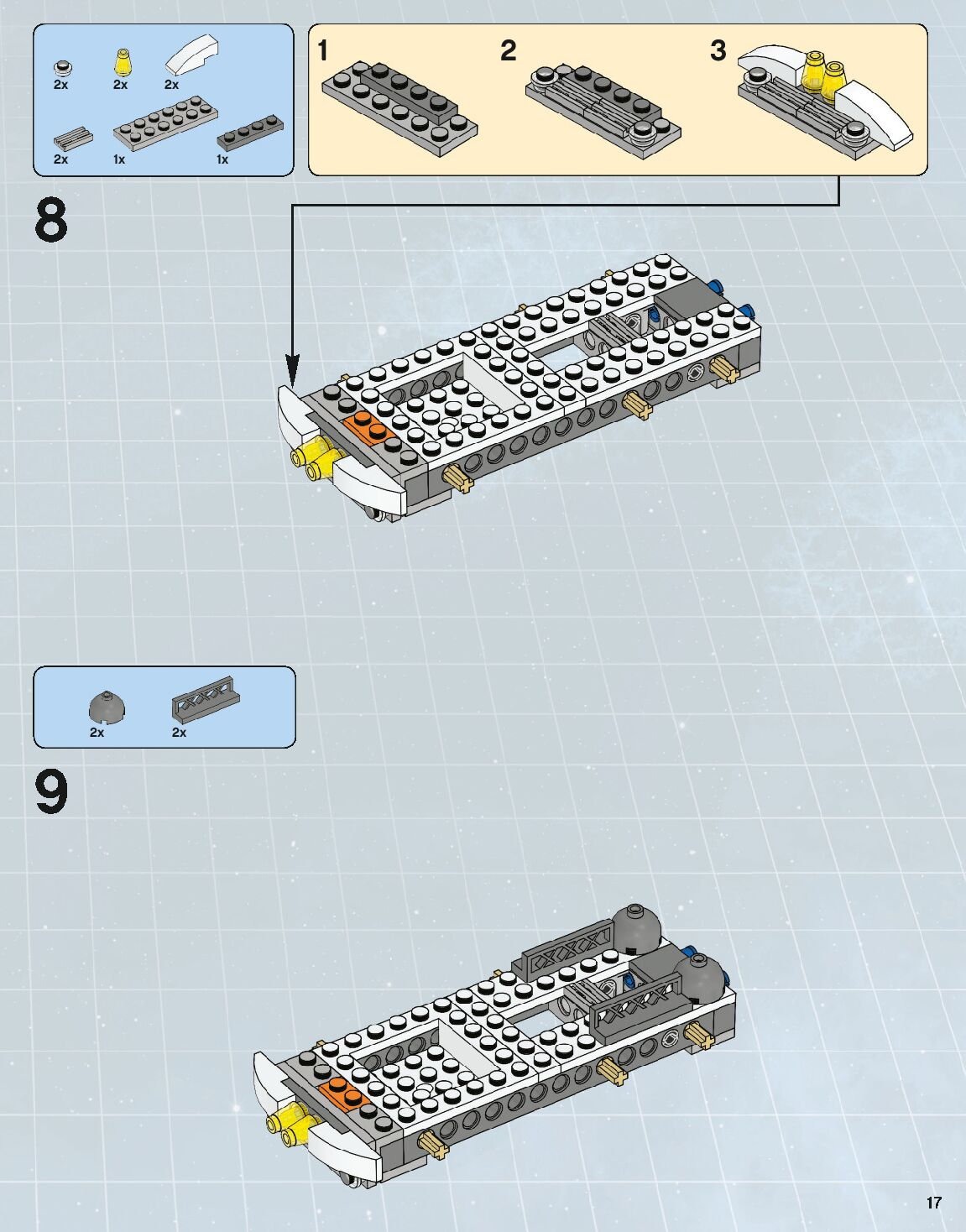 2x 2x 2x
2x 1x 1x

1 2 3

8

2x 2x

9

17