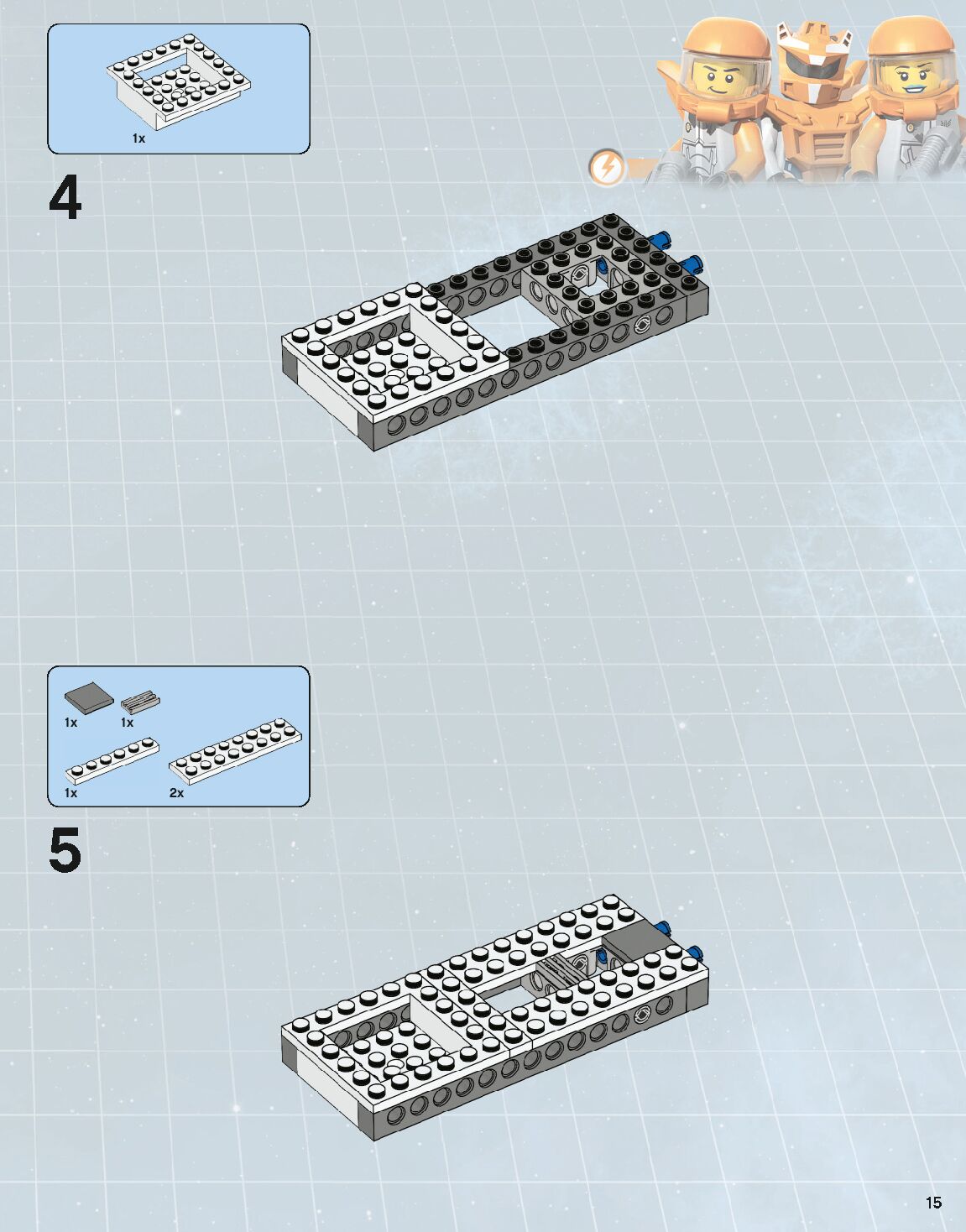 1x

4

1x 1x

1x 2x

5

15