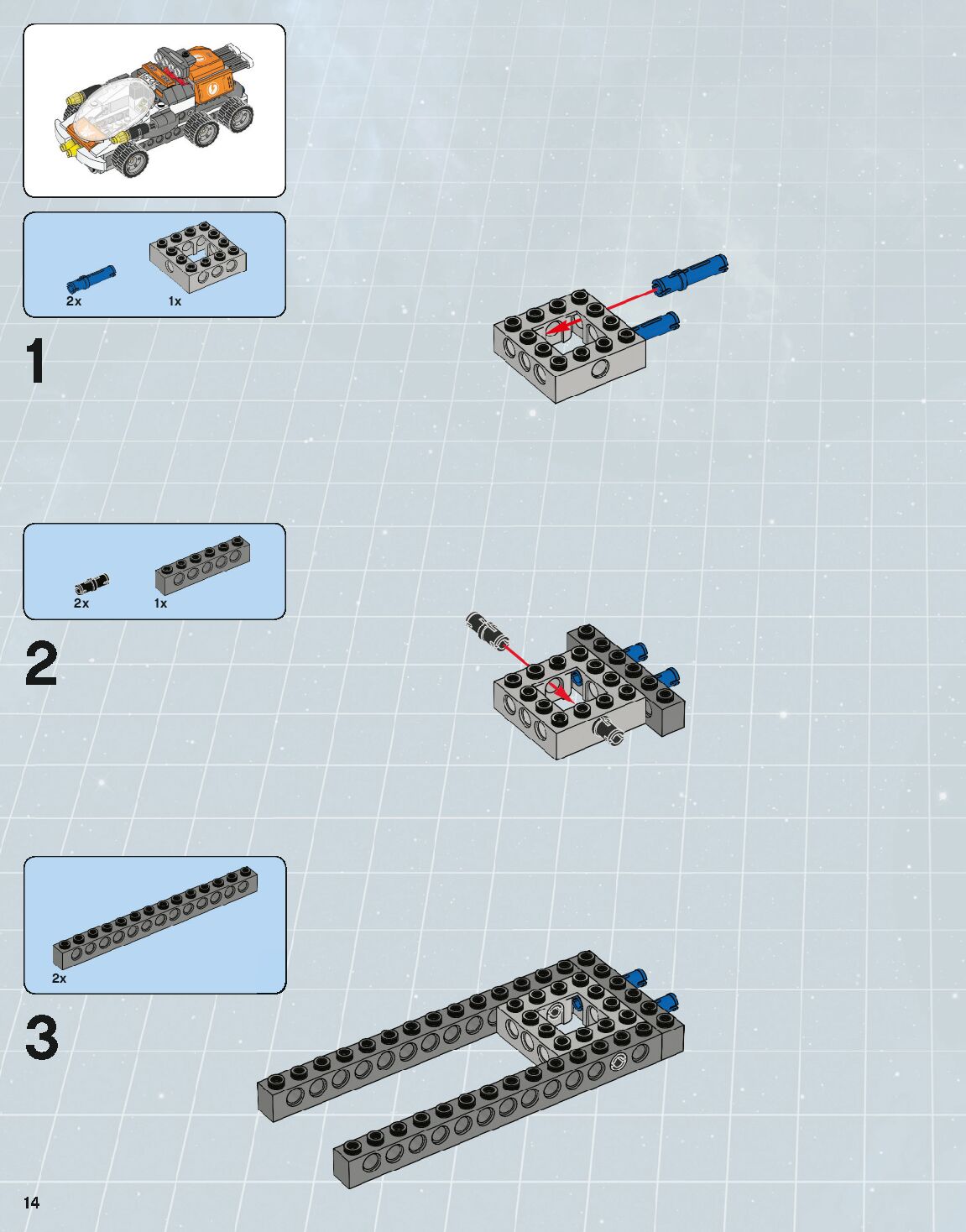 2x 1x

1

2x 1x

2

2x

3

14