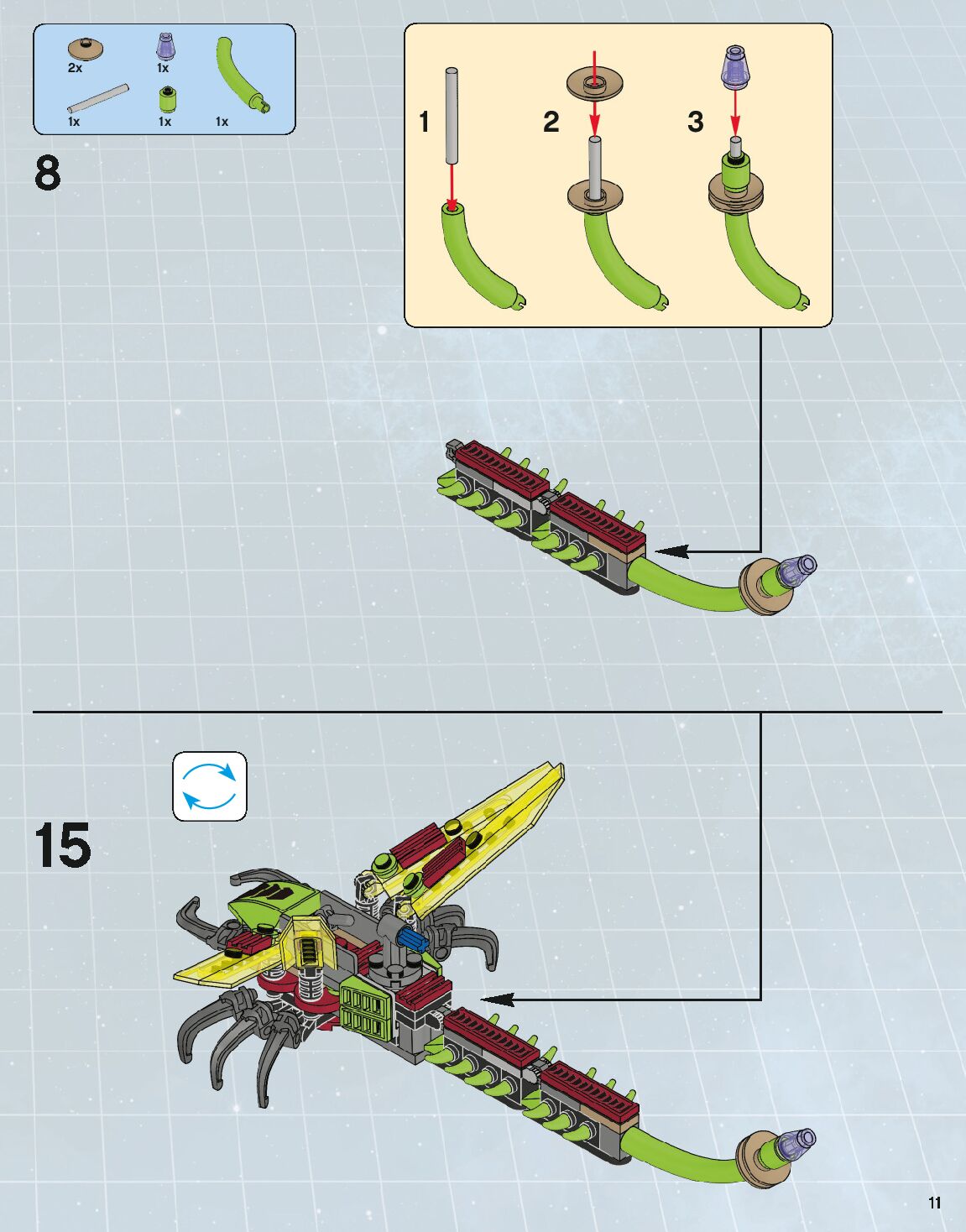 2x
1x
1x
1x
1x

8

1
2
3

15

11